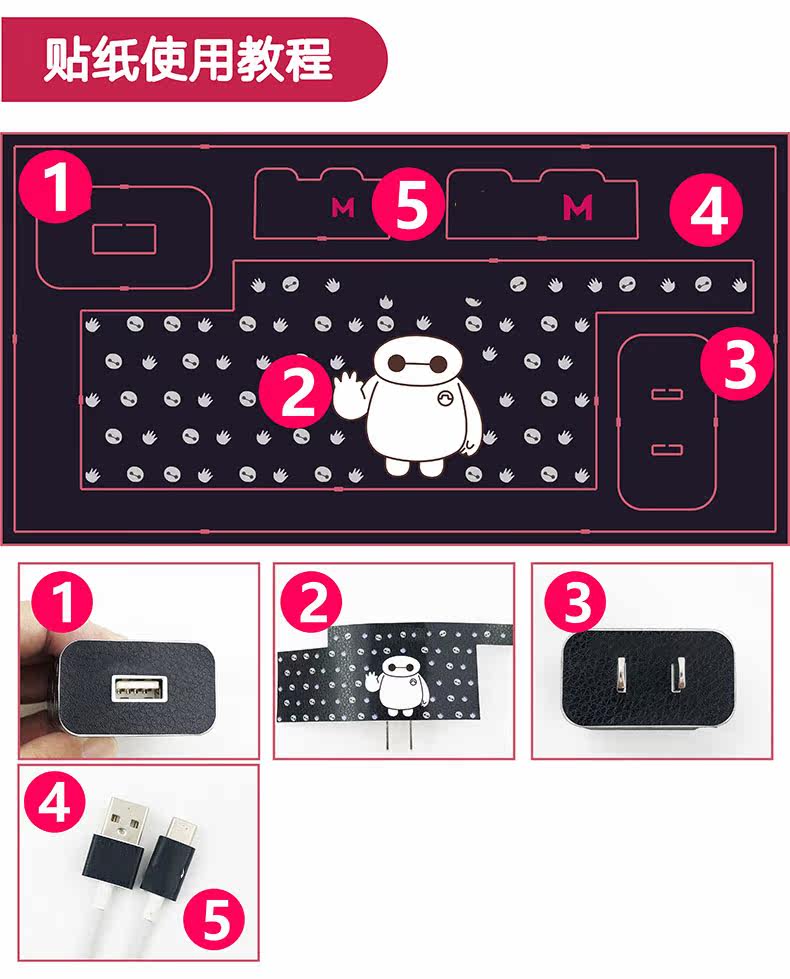 贴纸使用教程

1

M 5 M

4

2

3

1

2

3

4

5