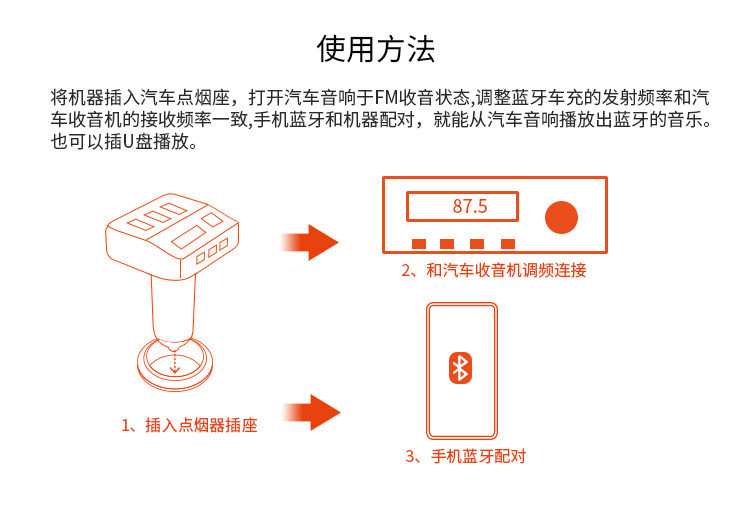 使用方法

将机器插入汽车点烟座，打开汽车音响于FM收音状态,调整蓝牙车充的发射频率和汽车收音机的接收频率一致,手机蓝牙和机器配对，就能从汽车音响播放出蓝牙的音乐。也可以插U盘播放。

87.5

2、和汽车收音机调频连接

1、插入点烟器插座

3、手机蓝牙配对