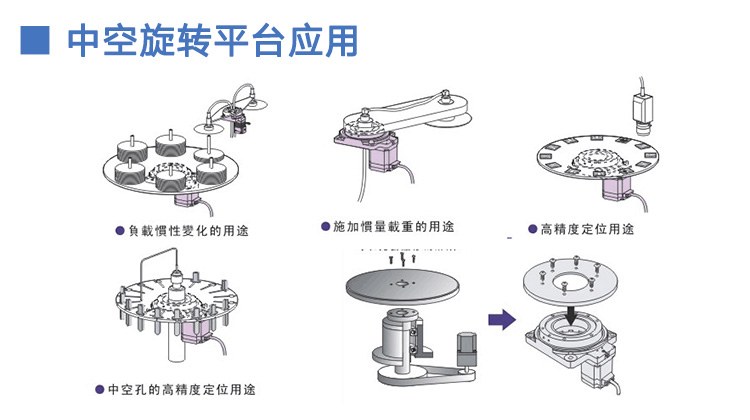 ■ 中空旋转平台应用

● 負載慣性變化的用途

● 施加慣量載重的用途

● 高精度定位用途

● 中空孔的高精度定位用途