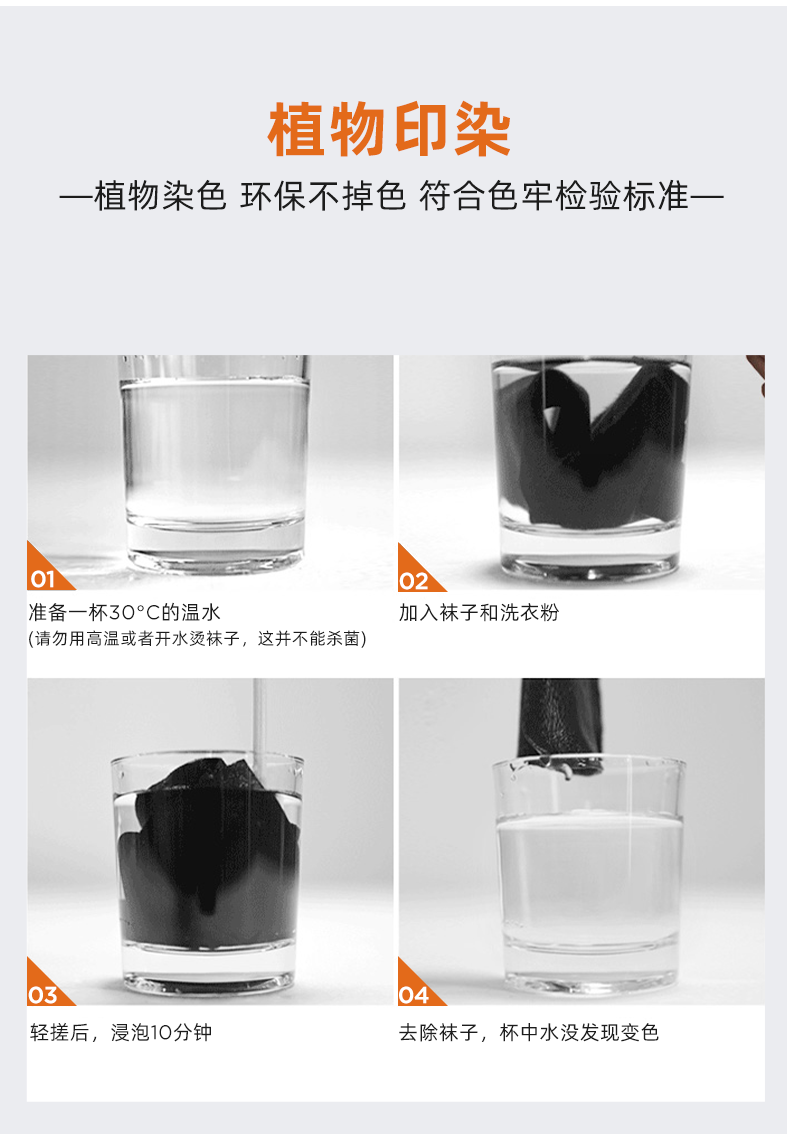 植物印染

—植物染色 环保不掉色 符合色牢检验标准—

01

准备一杯30°C的温水
(请勿用高温或者开水烫袜子，这并不能杀菌)

02

加入袜子和洗衣粉

03

轻搓后，浸泡10分钟

04

去除袜子，杯中水没发现变色