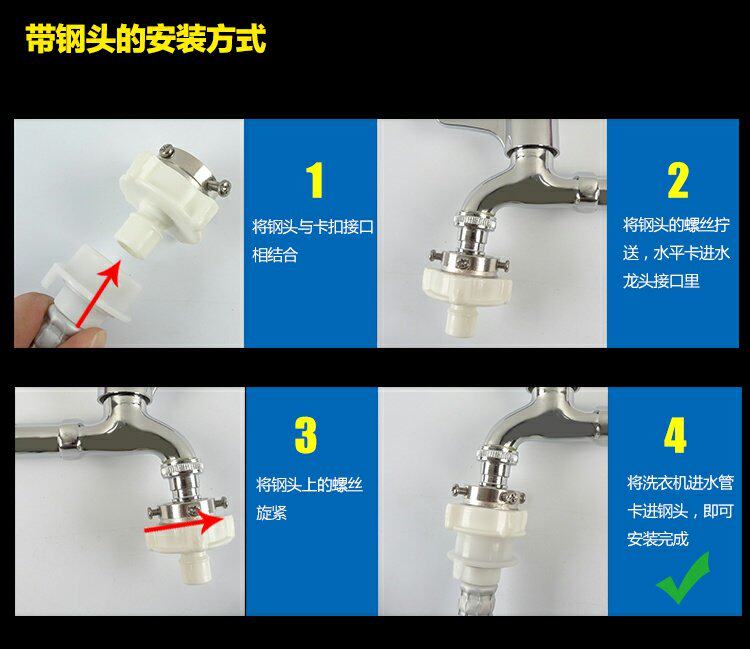 带钢头的安装方式

1

将钢头与卡扣接口相结合

2

将钢头的螺丝拧送，水平卡进水龙头接口里

3

将钢头上的螺丝旋紧

4

将洗衣机进水管卡进钢头，即可安装完成