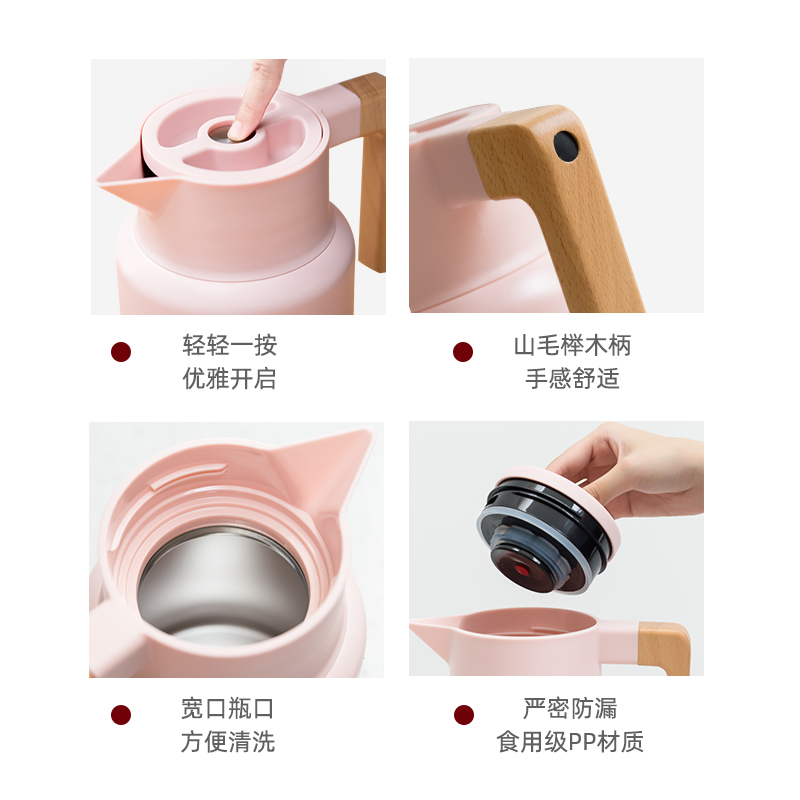 轻轻一按
优雅开启

山毛榉木柄
手感舒适

宽口瓶口
方便清洗

严密防漏
食用级PP材质