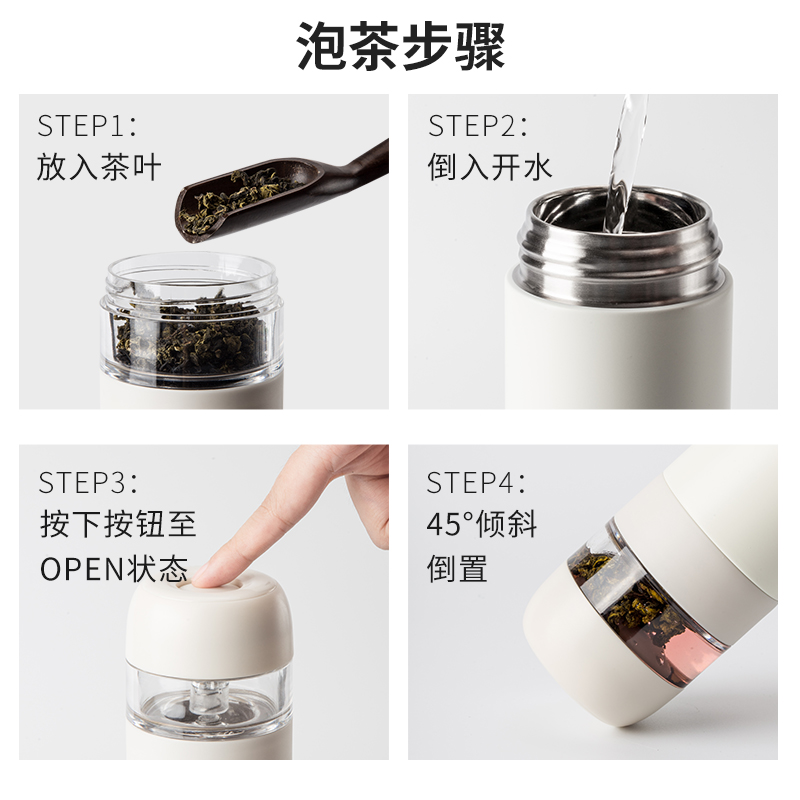 泡茶步骤

STEP1:
放入茶叶

STEP2:
倒入开水

STEP3:
按下按钮至
OPEN状态

STEP4:
45°倾斜
倒置