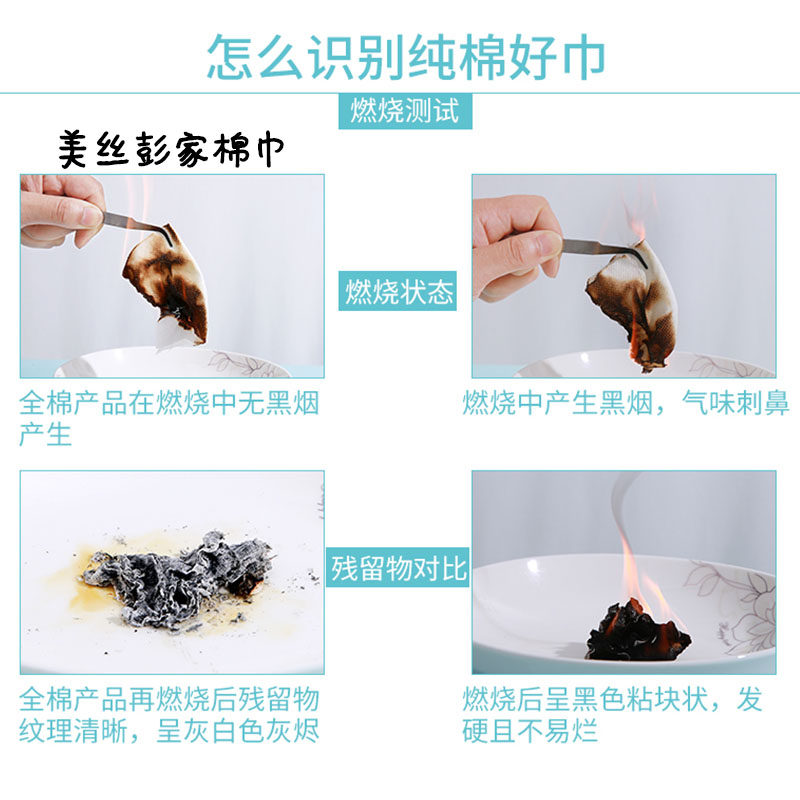 怎么识别纯棉好巾

燃烧测试

美丝彭家棉巾

燃烧状态

全棉产品在燃烧中无黑烟产生

燃烧中产生黑烟，气味刺鼻

残留物对比

全棉产品再燃烧后残留物纹理清晰，呈灰白色灰烬

燃烧后呈黑色粘块状，发硬且不易烂