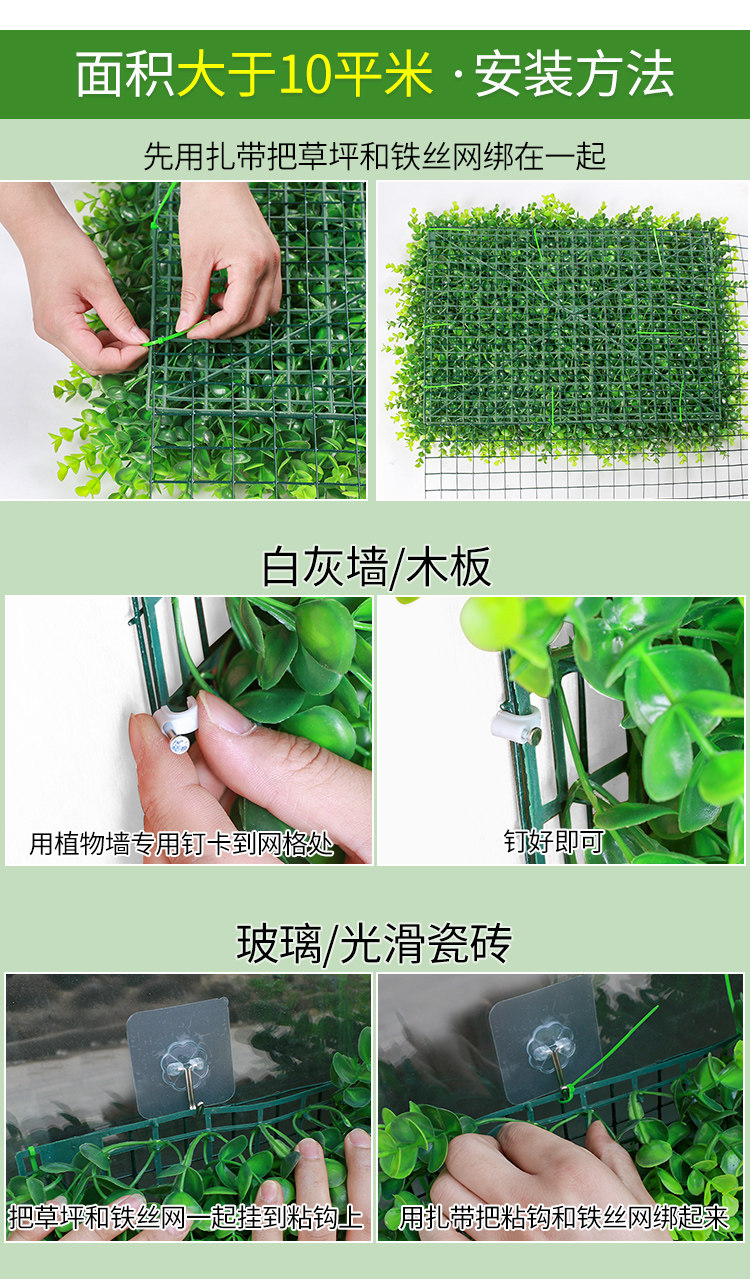 面积大于10平米 · 安装方法

先用扎带把草坪和铁丝网绑在一起

白灰墙/木板

用植物墙专用钉卡到网格处

钉好即可

玻璃/光滑瓷砖

把草坪和铁丝网一起挂到粘钩上

用扎带把粘钩和铁丝网绑起来