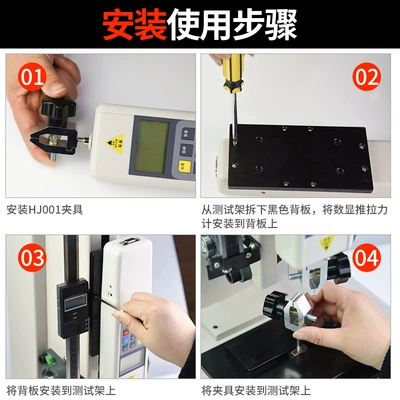 安装使用步骤

01

安装HJ001夹具

02

从测试架拆下黑色背板，将数显推拉力计安装到背板上

03

将背板安装到测试架上

04

将夹具安装到测试架上