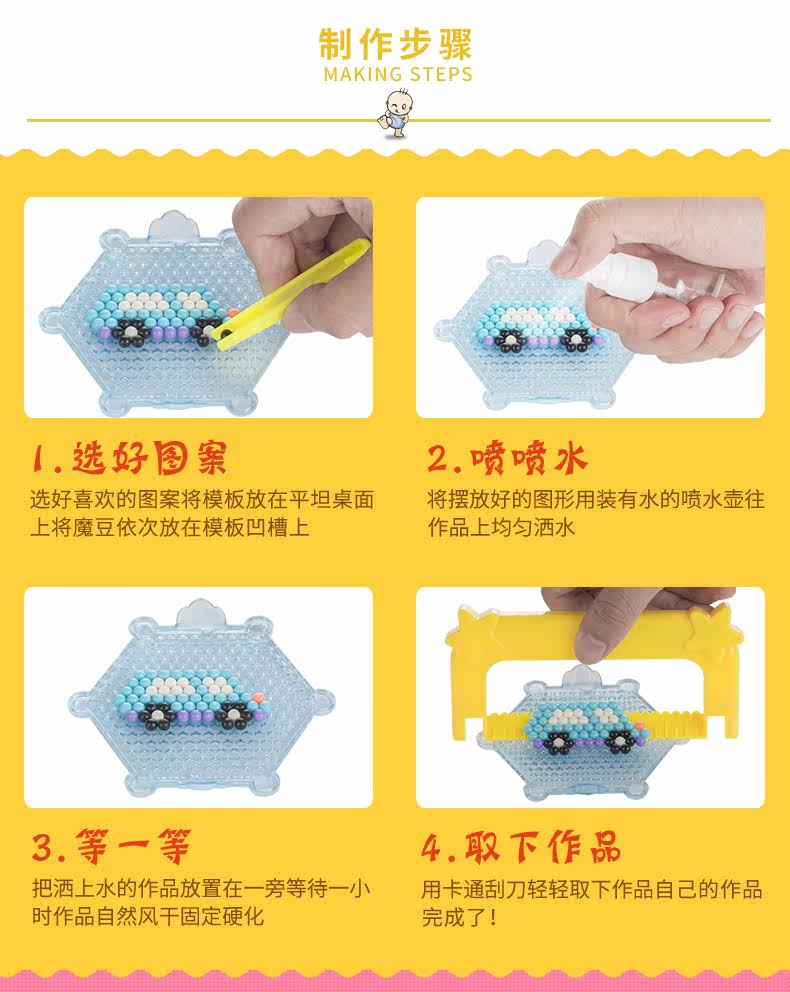 制作步骤
MAKING STEPS

1.选好图案
选好喜欢的图案将模板放在平坦桌面上将魔豆依次放在模板凹槽上

2.喷喷水
将摆放好的图形用装有水的喷水壶往作品上均匀洒水

3.等一等
把洒上水的作品放置在一旁等待一小时作品自然风干固定硬化

4.取下作品
用卡通刮刀轻轻取下作品自己的作品完成了!