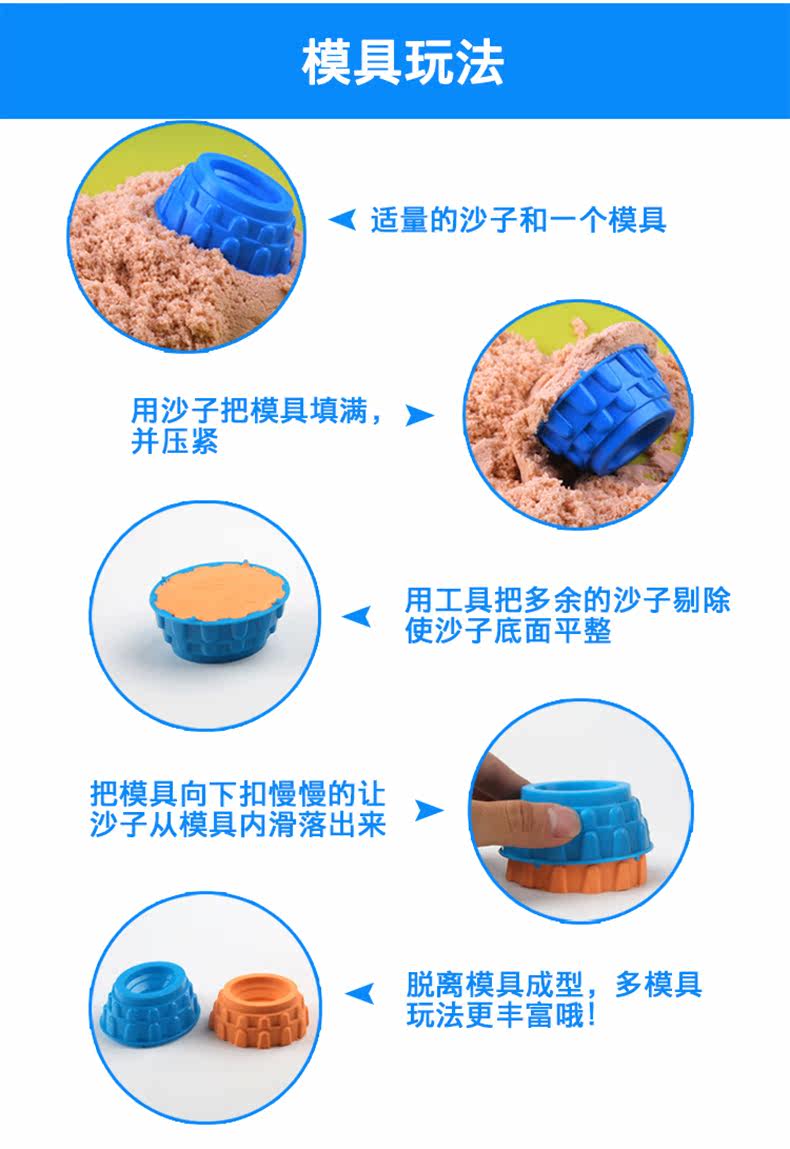 模具玩法

适量的沙子和一个模具

用沙子把模具填满，并压紧

用工具把多余的沙子剔除使沙子底面平整

把模具向下扣慢慢的让沙子从模具内滑落出来

脱离模具成型，多模具玩法更丰富哦！