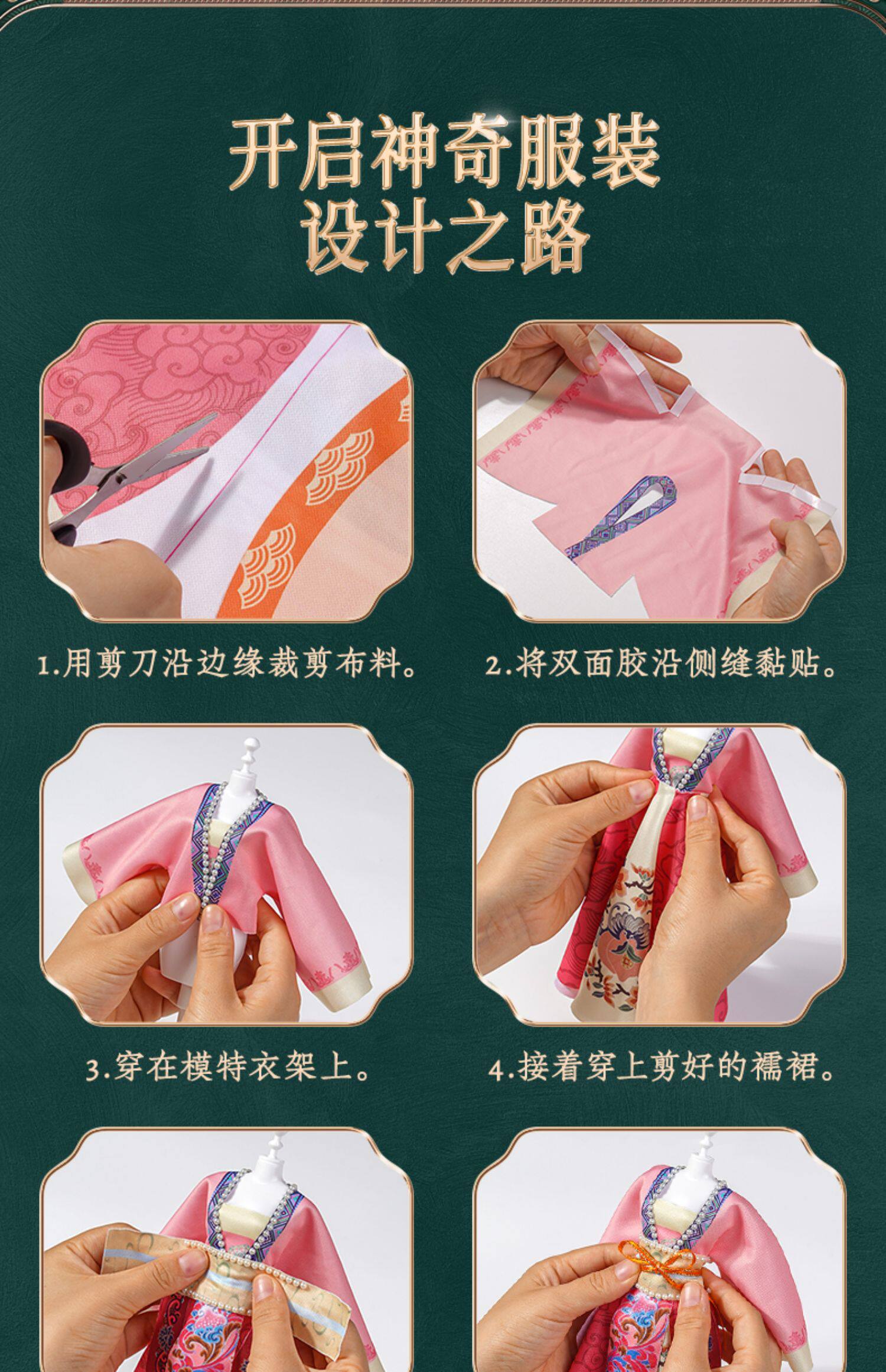 开启神奇服装
设计之路

1.用剪刀沿边缘裁剪布料。

2.将双面胶沿侧缝黏贴。

3.穿在模特衣架上。

4.接着穿上剪好的襦裙。