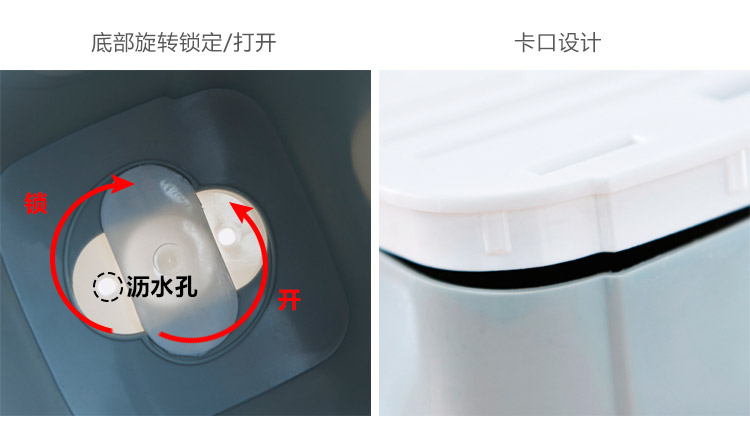 底部旋转锁定/打开

锁

沥水孔

开

卡口设计