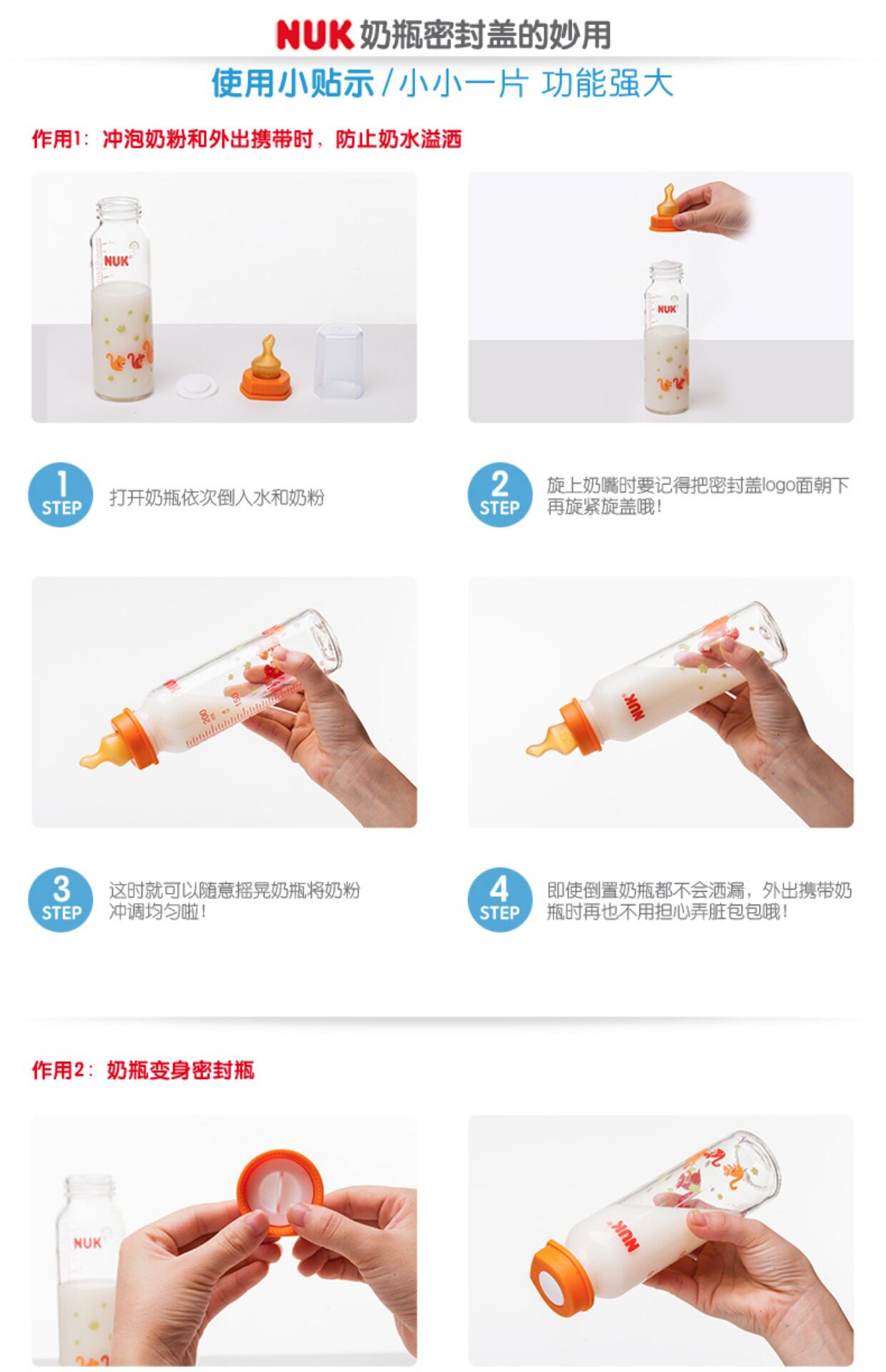 NUK 奶瓶密封盖的妙用

使用小贴示 / 小小一片 功能强大

作用1：冲泡奶粉和外出携带时，防止奶水溢洒

NUK

NUK

1 STEP 打开奶瓶依次倒入水和奶粉

2 STEP 旋上奶嘴时要记得把密封盖logo面朝下再旋紧旋盖哦！

200 150

NUK

3 STEP 这时就可以随意摇晃奶瓶将奶粉冲调均匀啦！

4 STEP 即使倒置奶瓶都不会洒漏，外出携带奶瓶时再也不用担心弄脏包包哦！

作用2：奶瓶变身密封瓶

NUK

NUK