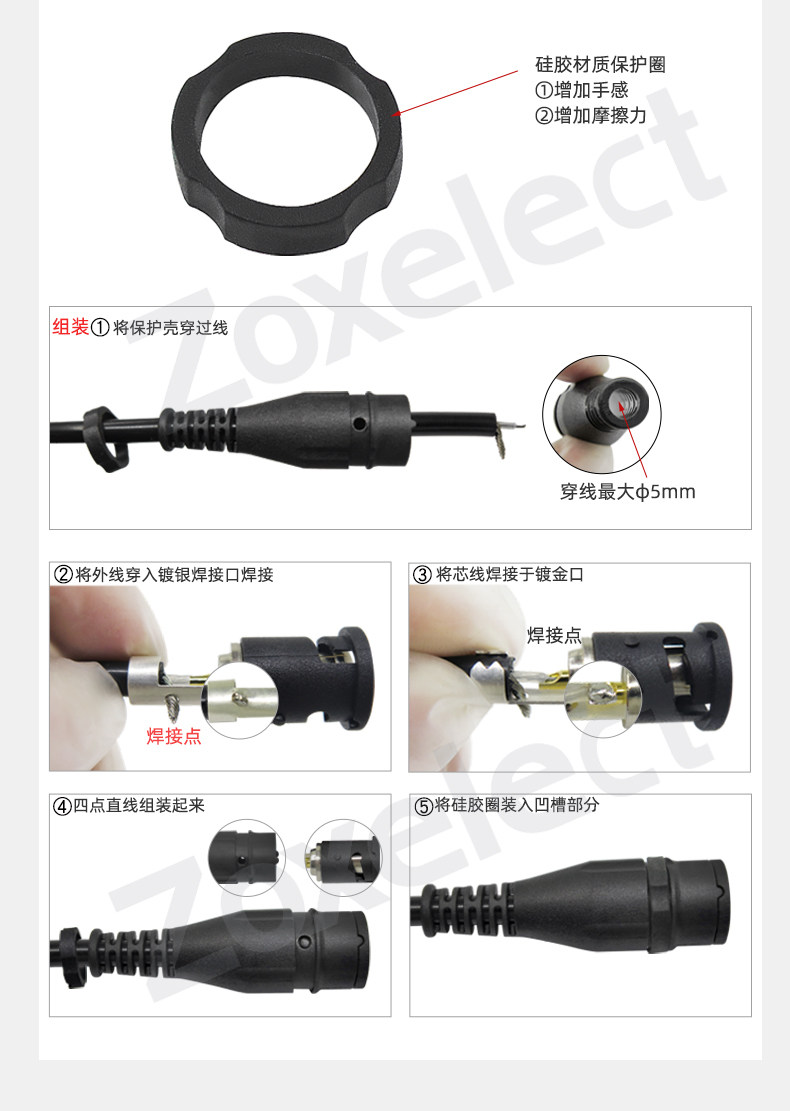 硅胶材质保护圈
①增加手感
②增加摩擦力

Zoxelect

组装① 将保护壳穿过线

穿线最大ϕ5mm

②将外线穿入镀银焊接口焊接

焊接点

③ 将芯线焊接于镀金口

焊接点

④四点直线组装起来

⑤将硅胶圈装入凹槽部分

Zoxelect