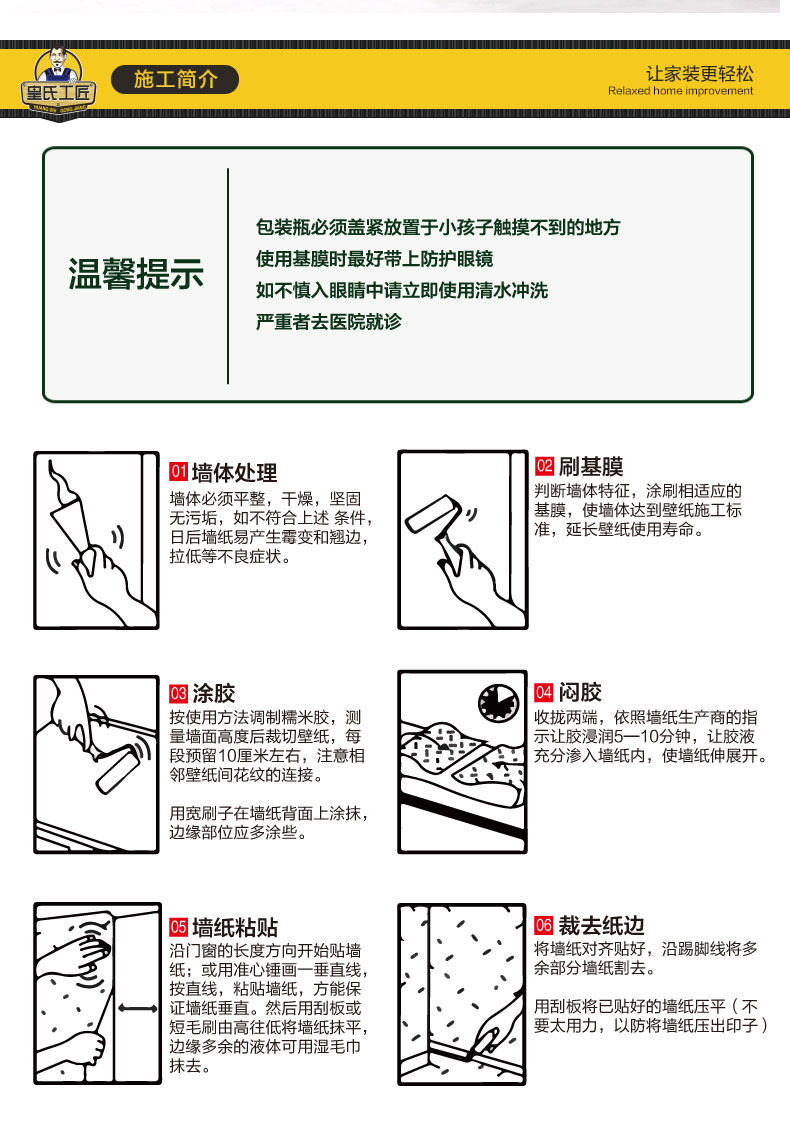 皇氏工匠
HUANG SHI GONG JIANG

施工简介

让家装更轻松
Relaxed home improvement

温馨提示

包装瓶必须盖紧放置于小孩子触摸不到的地方
使用基膜时最好带上防护眼镜
如不慎入眼睛中请立即使用清水冲洗
严重者去医院就诊

01 墙体处理
墙体必须平整，干燥，坚固无污垢，如不符合上述 条件，日后墙纸易产生霉变和翘边，拉低等不良症状。

02 刷基膜
判断墙体特征，涂刷相适应的基膜，使墙体达到壁纸施工标准，延长壁纸使用寿命。

03 涂胶
按使用方法调制糯米胶，测量墙面高度后裁切壁纸，每段预留10厘米左右，注意相邻壁纸间花纹的连接。

用宽刷子在墙纸背面上涂抹，边缘部位应多涂些。

04 闷胶
收拢两端，依照墙纸生产商的指示让胶浸润5—10分钟，让胶液充分渗入墙纸内，使墙纸伸展开。

05 墙纸粘贴
沿门窗的长度方向开始贴墙纸；或用准心锤画一垂直线，按直线，粘贴墙纸，方能保证墙纸垂直。然后用刮板或短毛刷由高往低将墙纸抹平，边缘多余的液体可用湿毛巾抹去。

06 裁去纸边
将墙纸对齐贴好，沿踢脚线将多余部分墙纸割去。

用刮板将已贴好的墙纸压平（不要太用力，以防将墙纸压出印子）