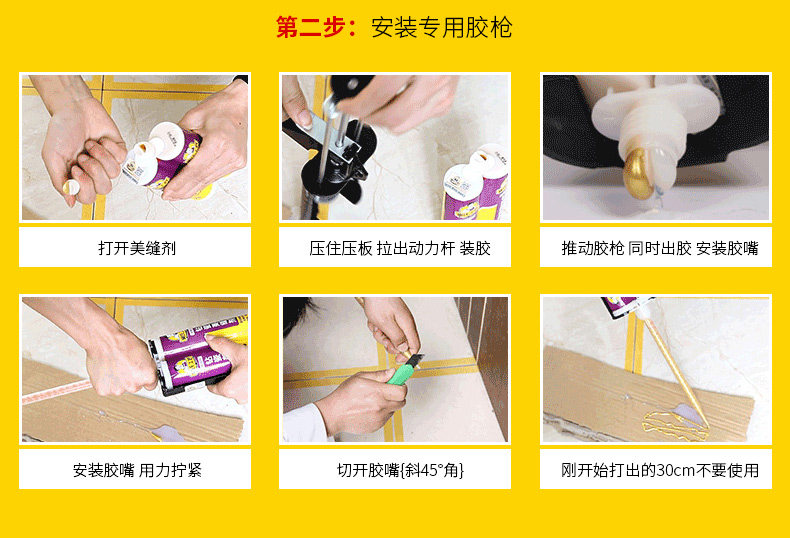 第二步：安装专用胶枪

打开美缝剂

压住压板 拉出动力杆 装胶

推动胶枪 同时出胶 安装胶嘴

安装胶嘴 用力拧紧

切开胶嘴{斜45°角}

刚开始打出的30cm不要使用