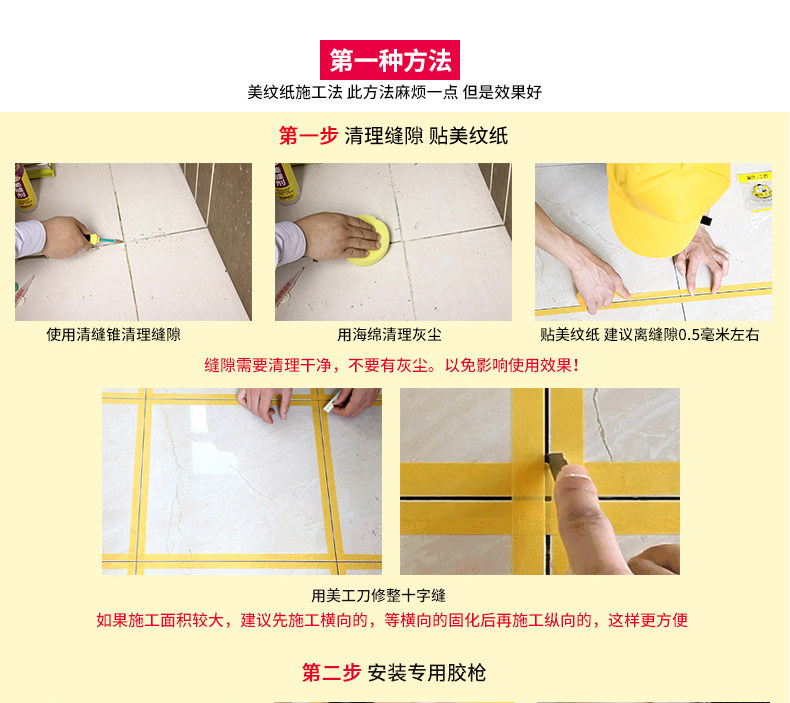 第一种方法
美纹纸施工法 此方法麻烦一点 但是效果好

第一步 清理缝隙 贴美纹纸

使用清缝锥清理缝隙

用海绵清理灰尘

贴美纹纸 建议离缝隙0.5毫米左右

缝隙需要清理干净，不要有灰尘。以免影响使用效果！

用美工刀修整十字缝

如果施工面积较大，建议先施工横向的，等横向的固化后再施工纵向的，这样更方便

第二步 安装专用胶枪