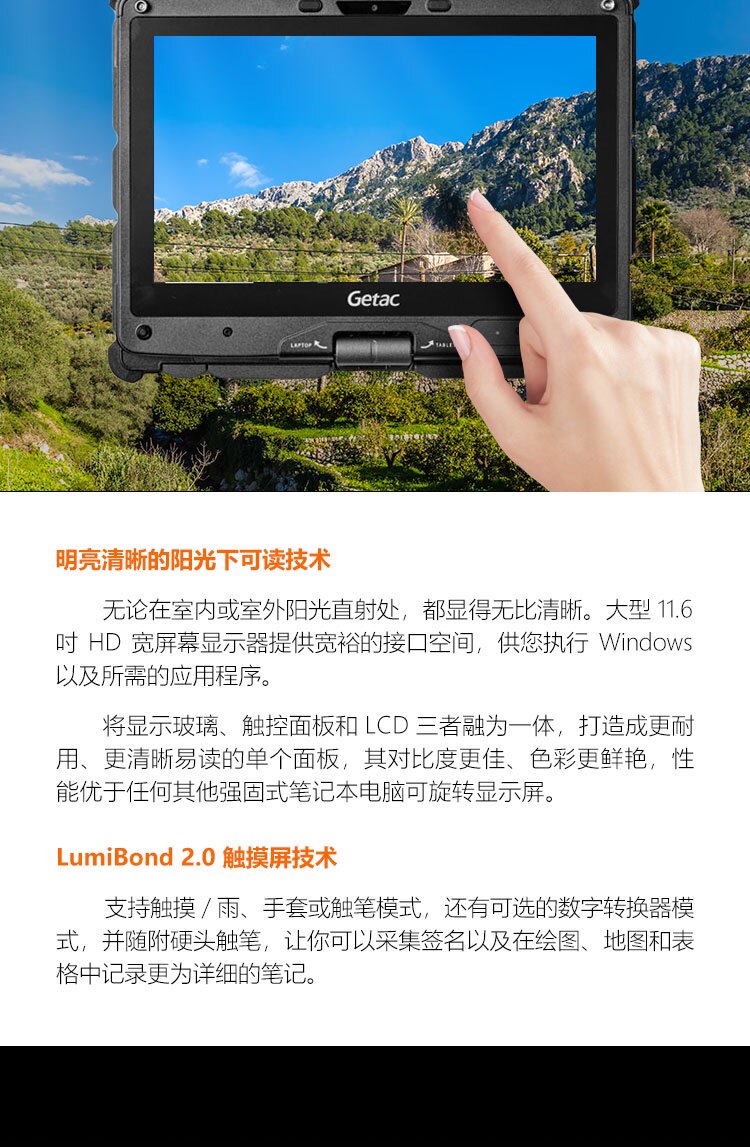 Getac

LAPTOP

TABLET

明亮清晰的阳光下可读技术

无论在室内或室外阳光直射处，都显得无比清晰。大型 11.6 吋 HD 宽屏幕显示器提供宽裕的接口空间，供您执行 Windows 以及所需的应用程序。

将显示玻璃、触控面板和 LCD 三者融为一体，打造成更耐用、更清晰易读的单个面板，其对比度更佳、色彩更鲜艳，性能优于任何其他强固式笔记本电脑可旋转显示屏。

LumiBond 2.0 触摸屏技术

支持触摸 / 雨、手套或触笔模式，还有可选的数字转换器模式，并随附硬头触笔，让你可以采集签名以及在绘图、地图和表格中记录更为详细的笔记。