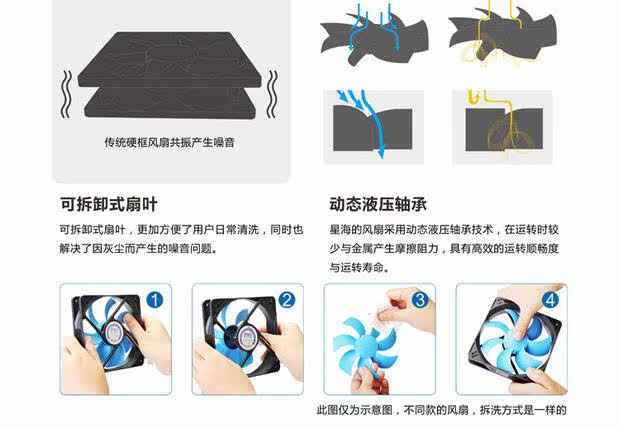 传统硬框风扇共振产生噪音

可拆卸式扇叶

可拆卸式扇叶，更加方便了用户日常清洗，同时也解决了因灰尘而产生的噪音问题。

动态液压轴承

星海的风扇采用动态液压轴承技术，在运转时较少与金属产生摩擦阻力，具有高效的运转顺畅度与运转寿命。

1

2

3

4

此图仅为示意图，不同款的风扇，拆洗方式是一样的