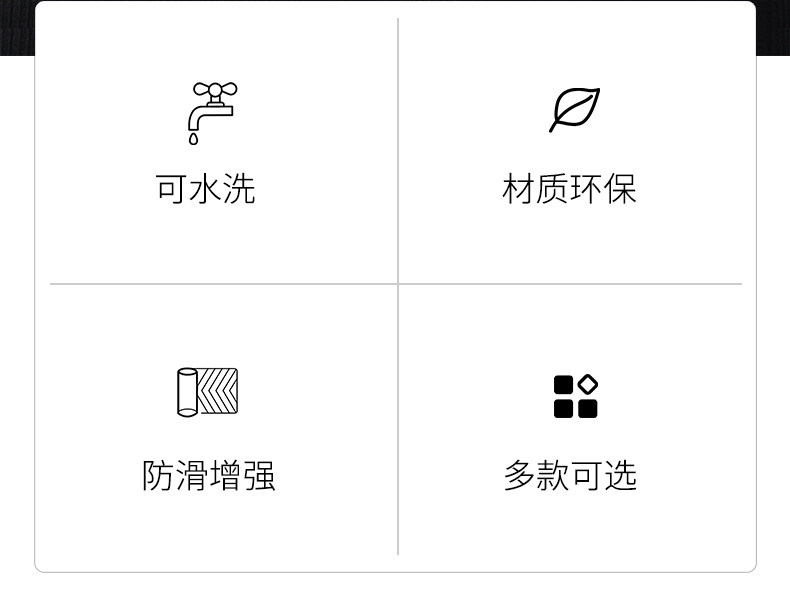 可水洗

材质环保

防滑增强

多款可选