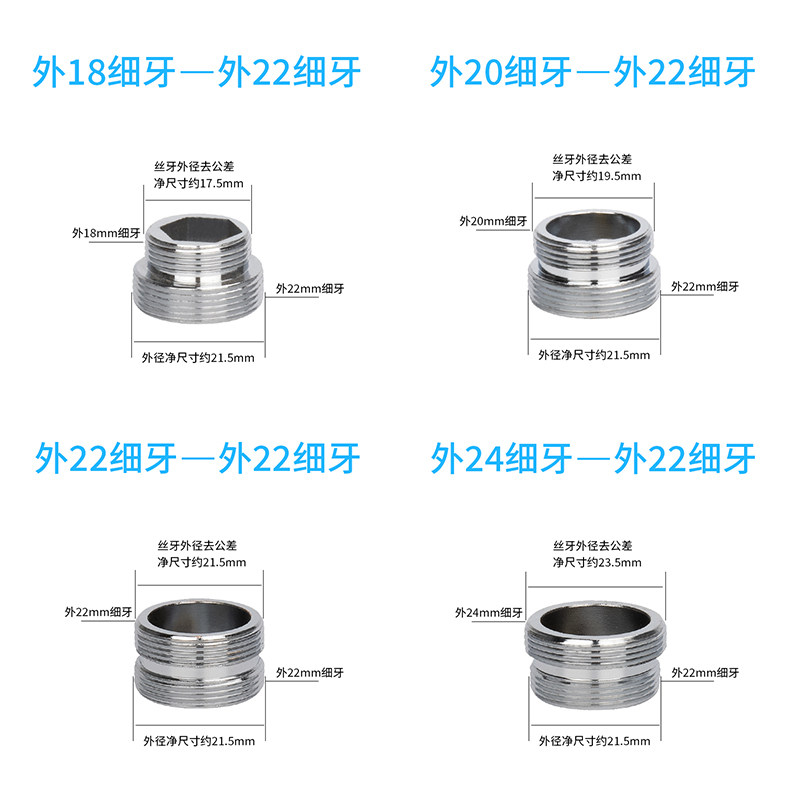 外18细牙—外22细牙

丝牙外径去公差
净尺寸约17.5mm

外18mm细牙

外22mm细牙

外径净尺寸约21.5mm

外20细牙—外22细牙

丝牙外径去公差
净尺寸约19.5mm

外20mm细牙

外22mm细牙

外径净尺寸约21.5mm

外22细牙—外22细牙

丝牙外径去公差
净尺寸约21.5mm

外22mm细牙

外22mm细牙

外径净尺寸约21.5mm

外24细牙—外22细牙

丝牙外径去公差
净尺寸约23.5mm

外24mm细牙

外22mm细牙

外径净尺寸约21.5mm