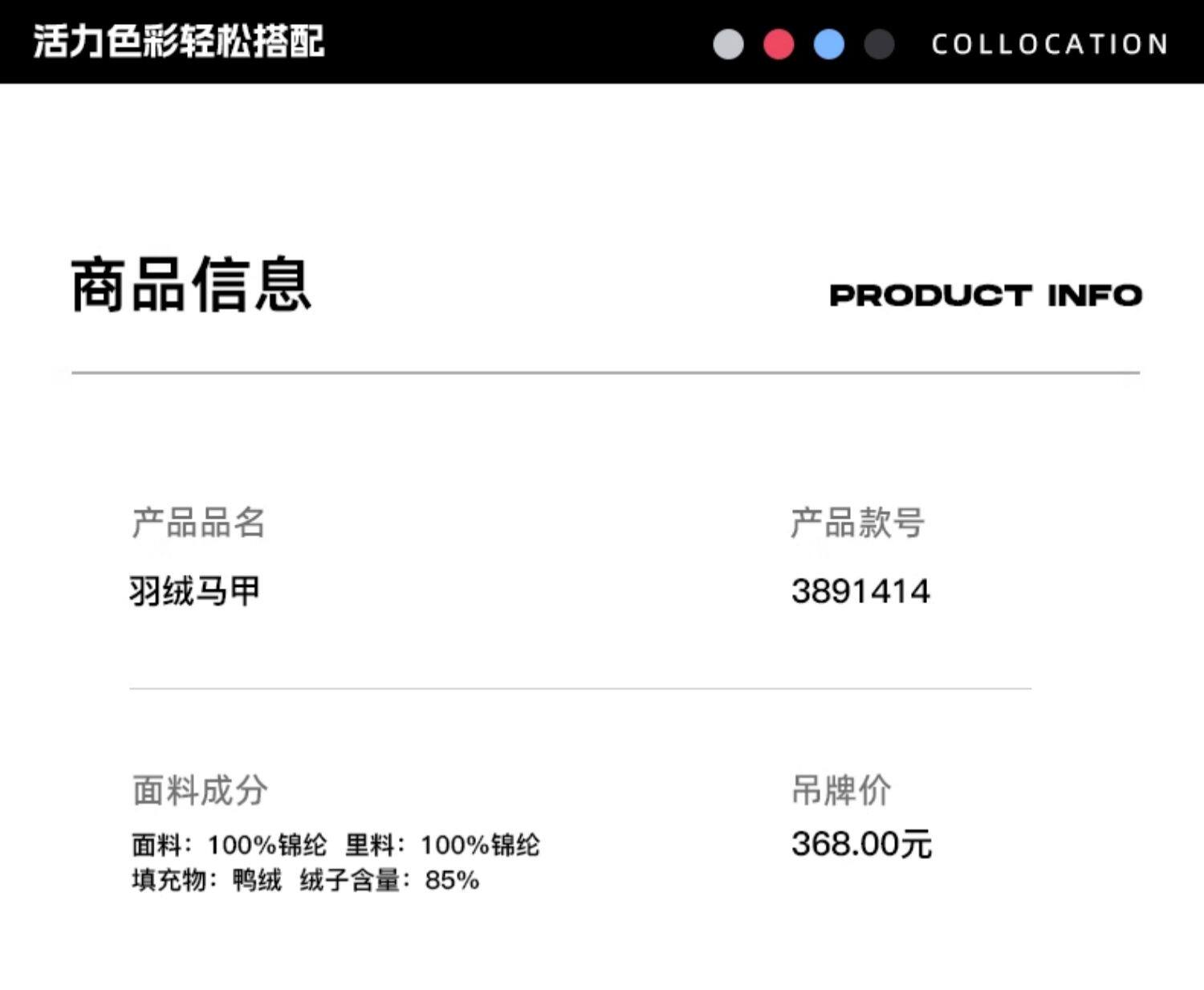 活力色彩轻松搭配 COLLOCATION

商品信息 PRODUCT INFO

产品品名
羽绒马甲

产品款号
3891414

面料成分
面料：100%锦纶 里料：100%锦纶
填充物：鸭绒 绒子含量：85%

吊牌价
368.00元