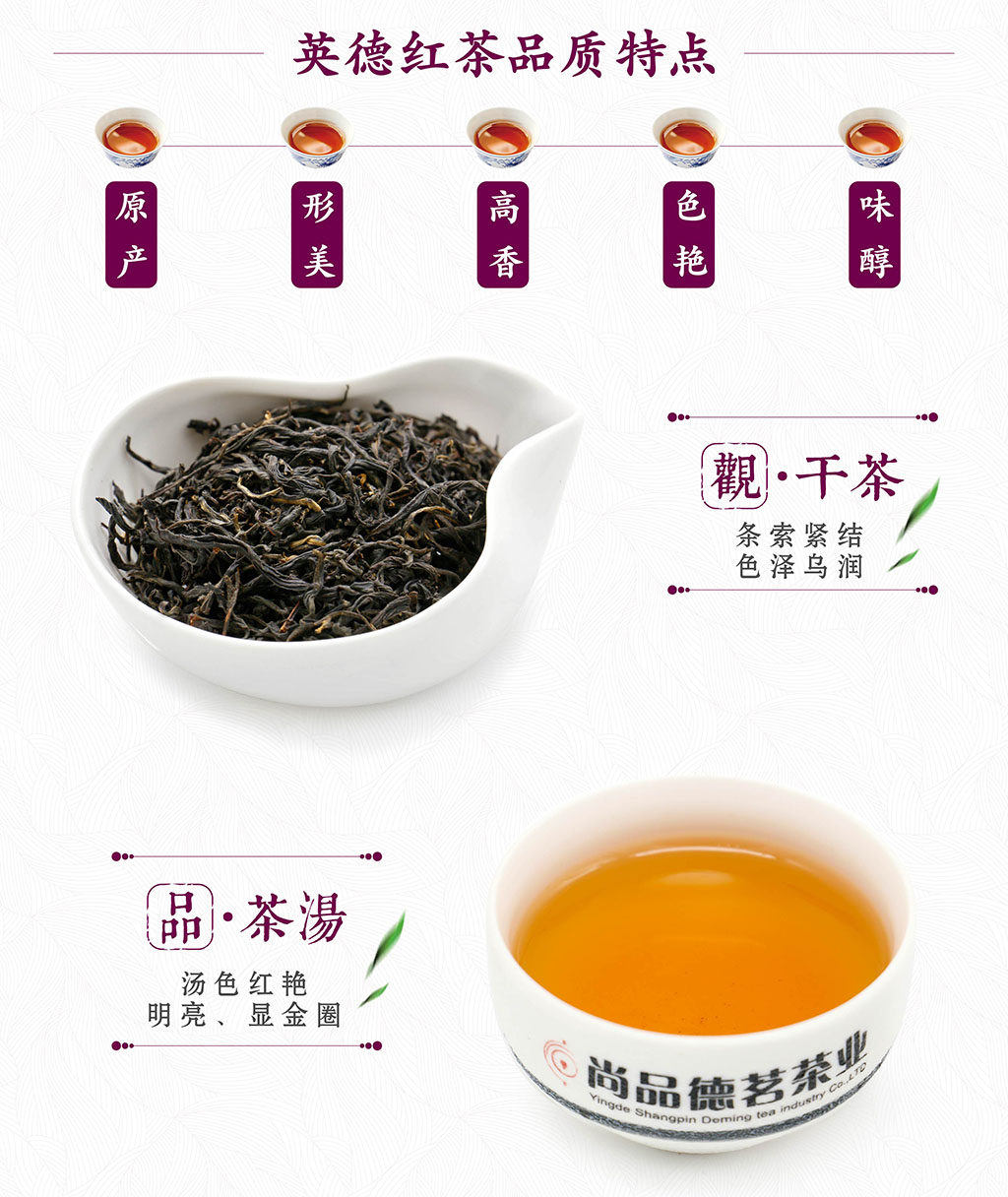 英德红茶品质特点

原产

形美

高香

色艳

味醇

觀·干茶

条索紧结
色泽乌润

品·茶湯

汤色红艳
明亮、显金圈

尚品德茗茶业
Yingde Shangpin Deming tea industry Co.,LTD