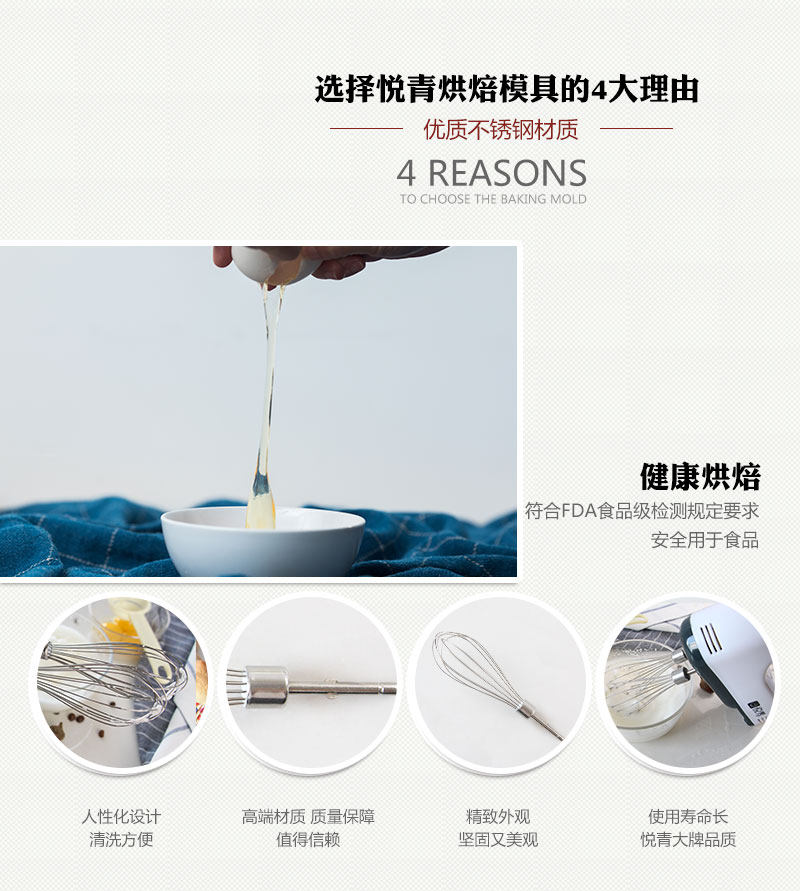 选择悦青烘焙模具的4大理由

优质不锈钢材质

4 REASONS

TO CHOOSE THE BAKING MOLD

健康烘焙

符合FDA食品级检测规定要求

安全用于食品

人性化设计
清洗方便

高端材质 质量保障
值得信赖

精致外观
坚固又美观

使用寿命长
悦青大牌品质