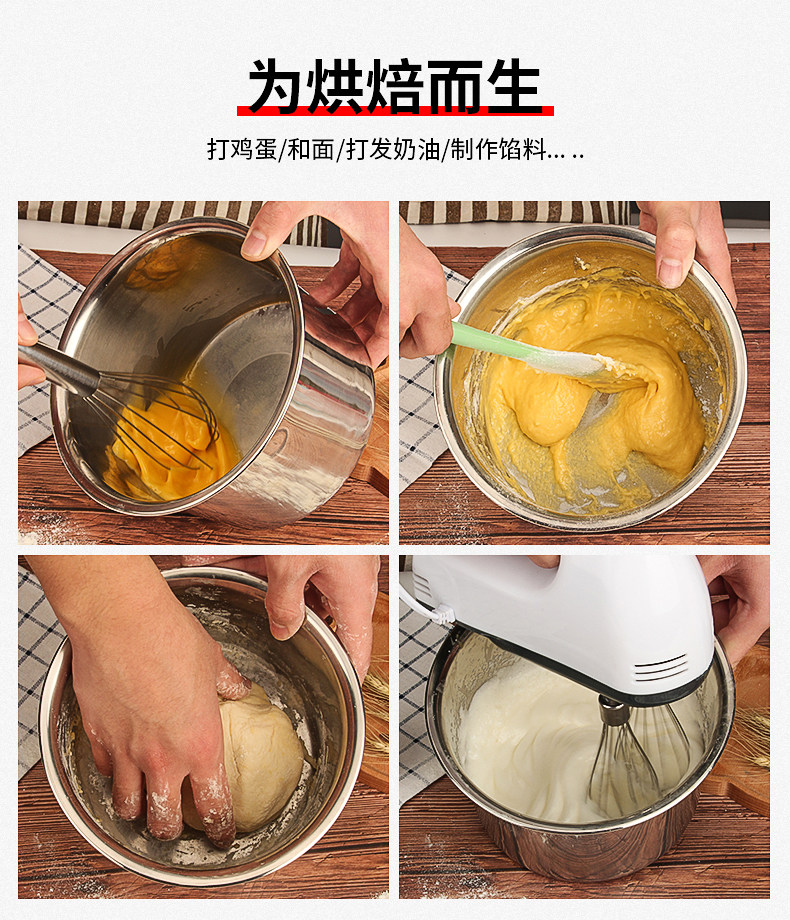 为烘焙而生

打鸡蛋/和面/打发奶油/制作馅料... ..