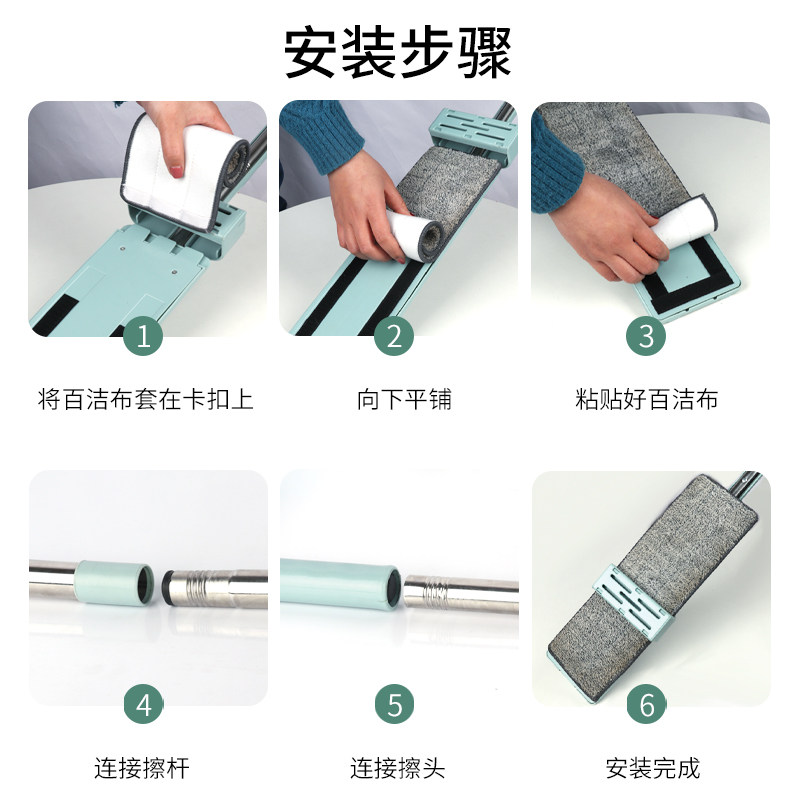 安装步骤

1
将百洁布套在卡扣上

2
向下平铺

3
粘贴好百洁布

4
连接擦杆

5
连接擦头

6
安装完成