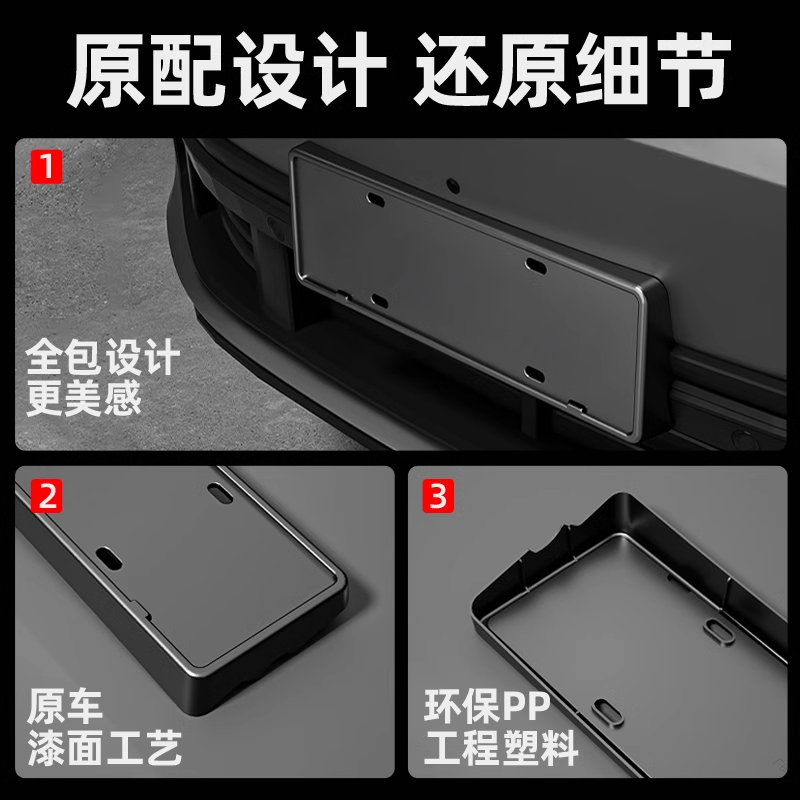 原配设计 还原细节

1

全包设计
更美感

2

原车
漆面工艺

3

环保PP
工程塑料