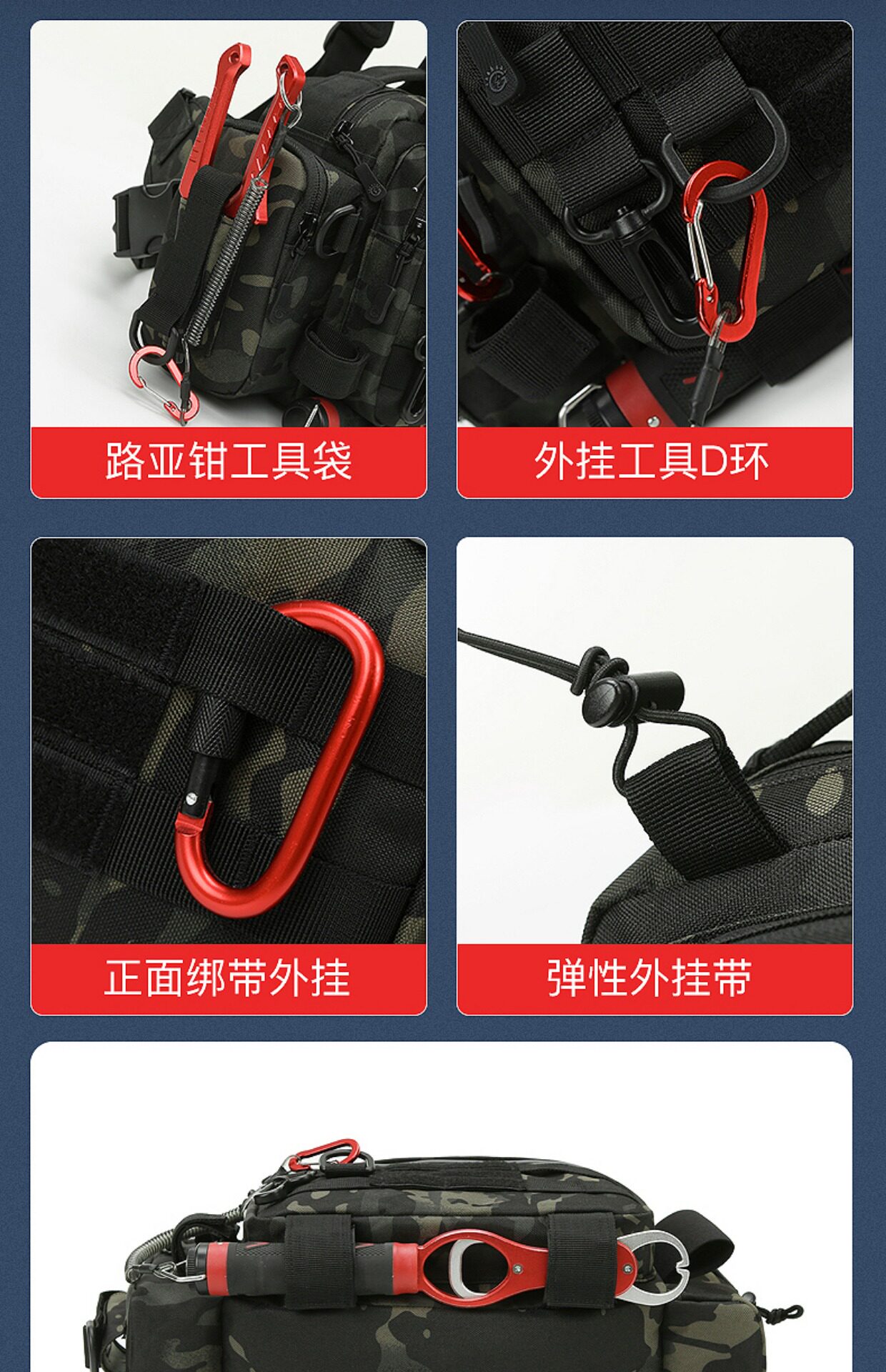 路亚钳工具袋

外挂工具D环

正面绑带外挂

弹性外挂带