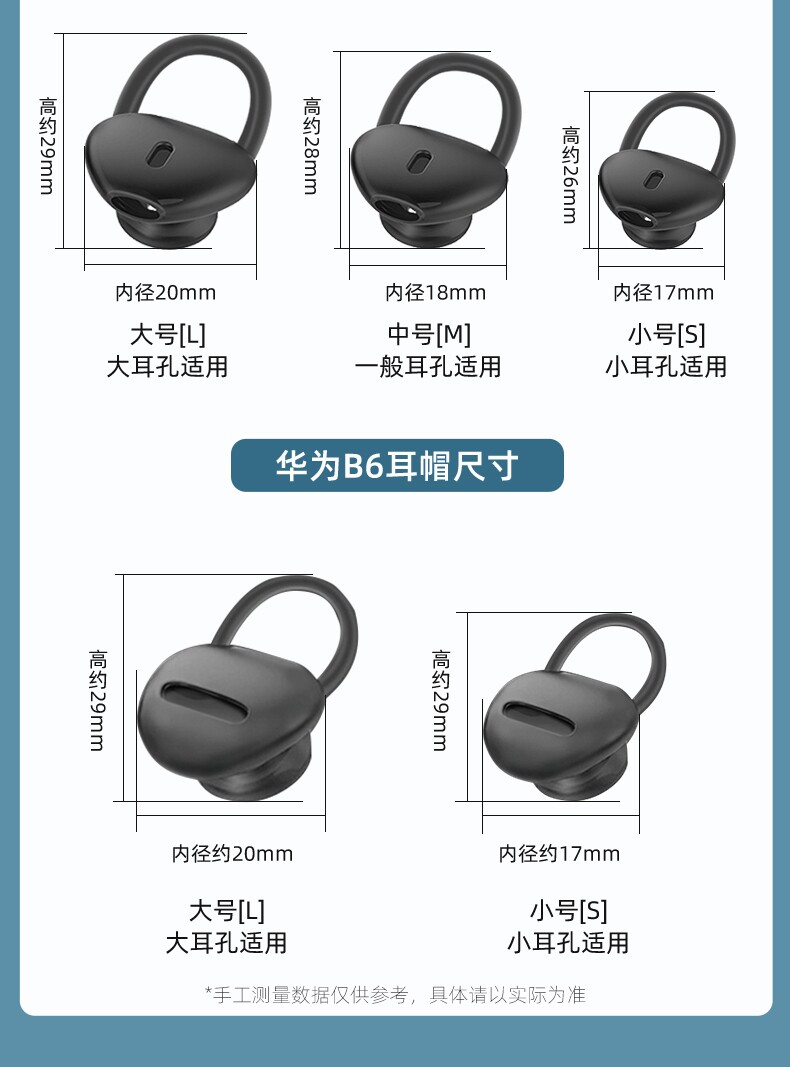 高约29mm
内径20mm
大号[L]
大耳孔适用

高约28mm
内径18mm
中号[M]
一般耳孔适用

高约26mm
内径17mm
小号[S]
小耳孔适用

华为B6耳帽尺寸

高约29mm
内径约20mm
大号[L]
大耳孔适用

高约29mm
内径约17mm
小号[S]
小耳孔适用

*手工测量数据仅供参考，具体请以实际为准