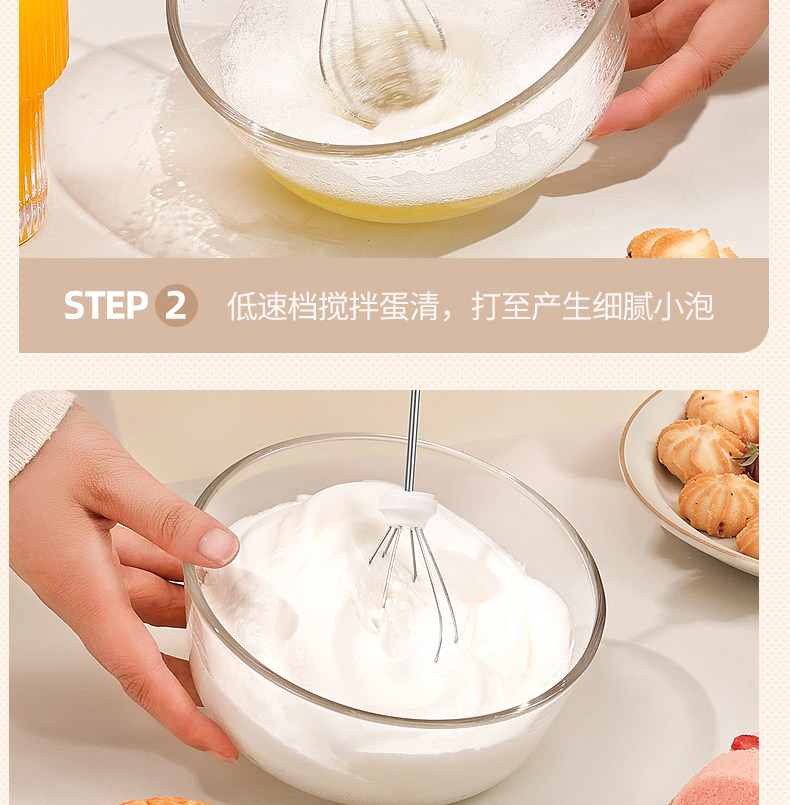 STEP 2 低速档搅拌蛋清，打至产生细腻小泡