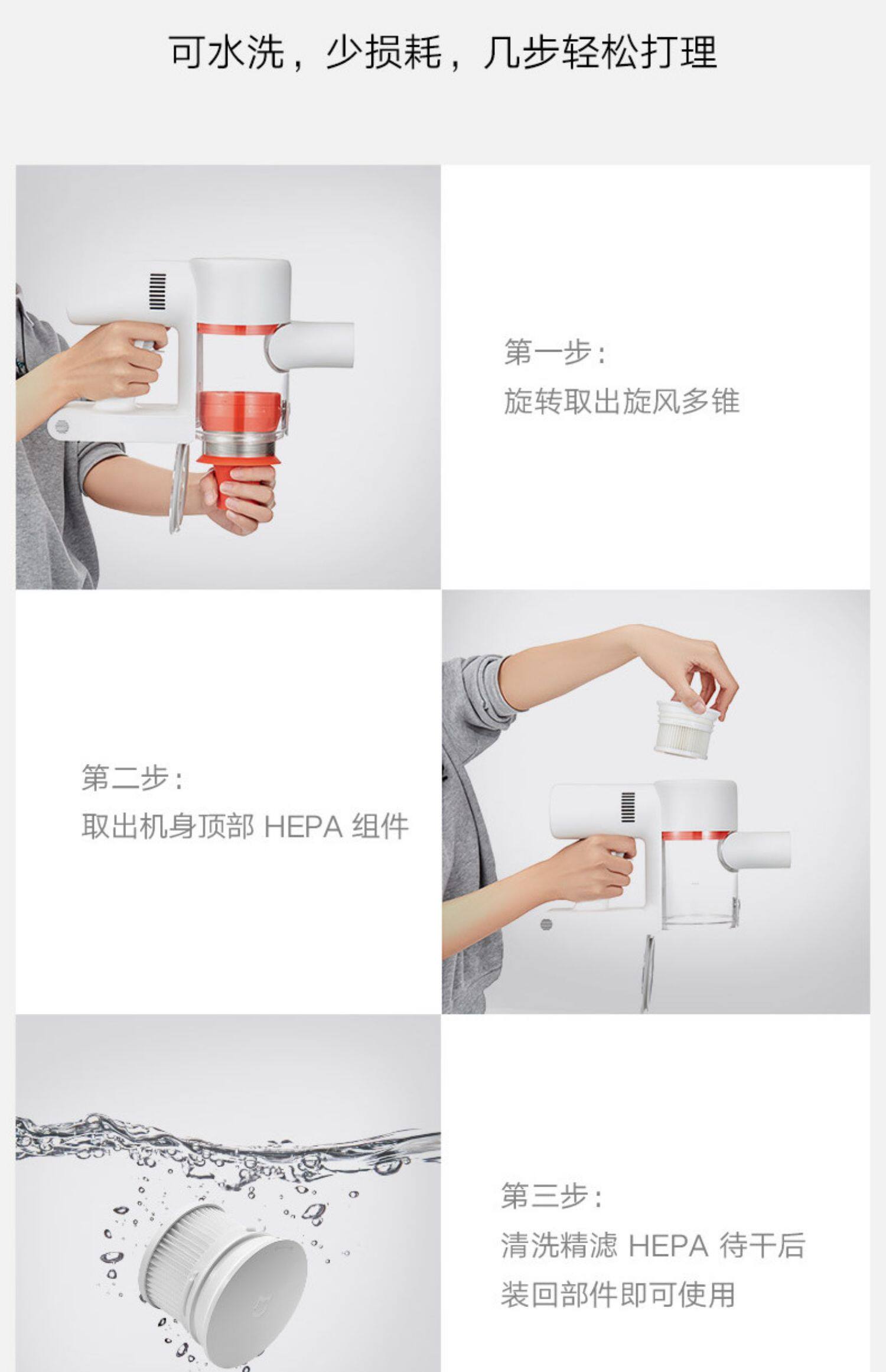 可水洗，少损耗，几步轻松打理

第一步：
旋转取出旋风多锥

第二步：
取出机身顶部 HEPA 组件

第三步：
清洗精滤 HEPA 待干后
装回部件即可使用