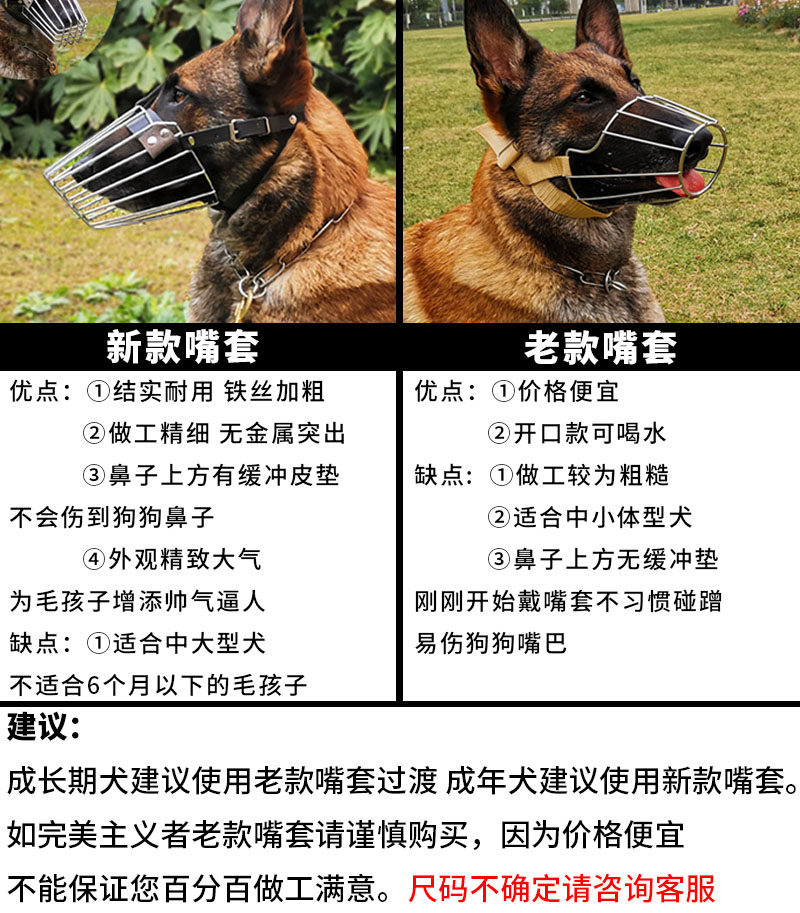 新款嘴套

优点：①结实耐用 铁丝加粗
②做工精细 无金属突出
③鼻子上方有缓冲皮垫
不会伤到狗狗鼻子
④外观精致大气
为毛孩子增添帅气逼人
缺点：①适合中大型犬
不适合6个月以下的毛孩子

老款嘴套

优点：①价格便宜
②开口款可喝水
缺点：①做工较为粗糙
②适合中小体型犬
③鼻子上方无缓冲垫
刚刚开始戴嘴套不习惯碰蹭
易伤狗狗嘴巴

建议：
成长期犬建议使用老款嘴套过渡 成年犬建议使用新款嘴套。
如完美主义者老款嘴套请谨慎购买，因为价格便宜
不能保证您百分百做工满意。尺码不确定请咨询客服