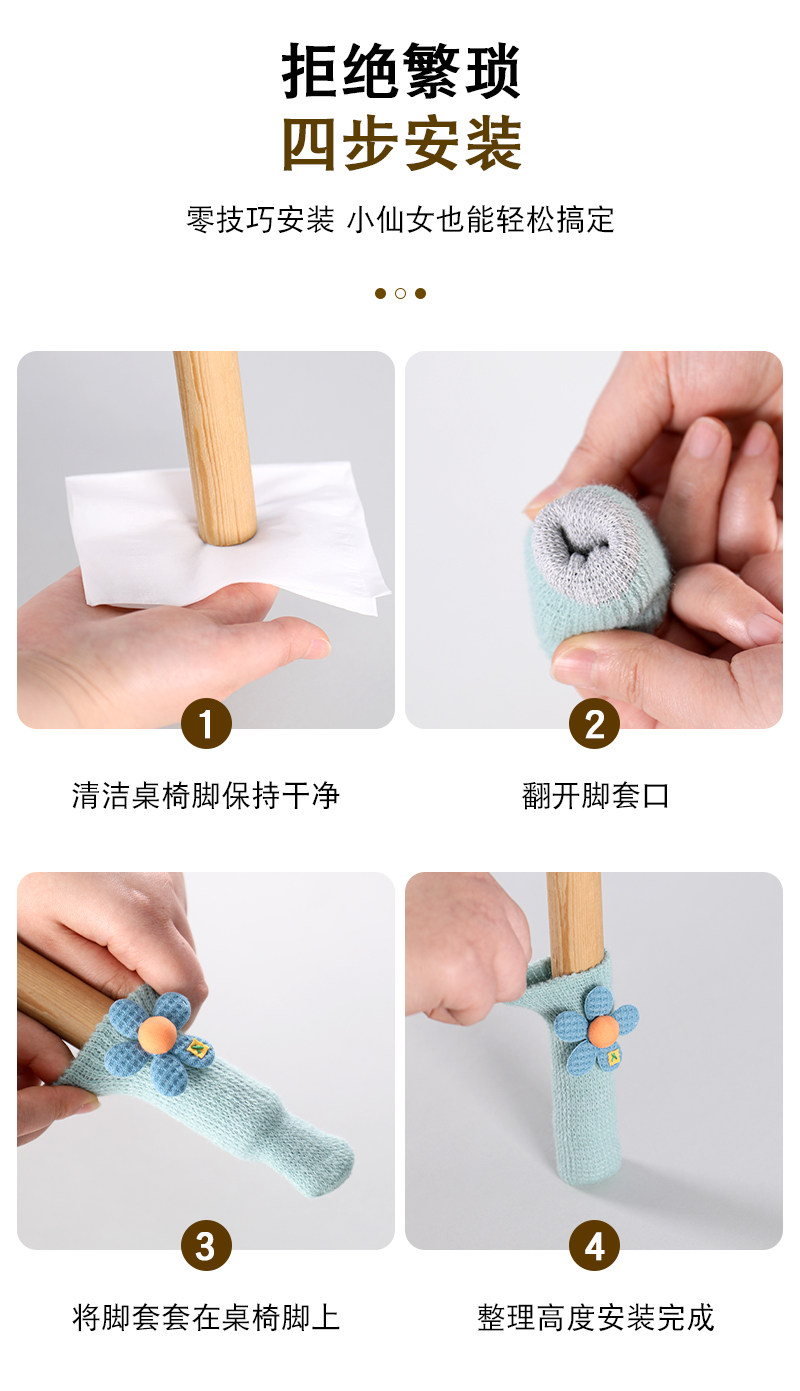 拒绝繁琐
四步安装

零技巧安装 小仙女也能轻松搞定

1
清洁桌椅脚保持干净

2
翻开脚套口

3
将脚套套在桌椅脚上

4
整理高度安装完成