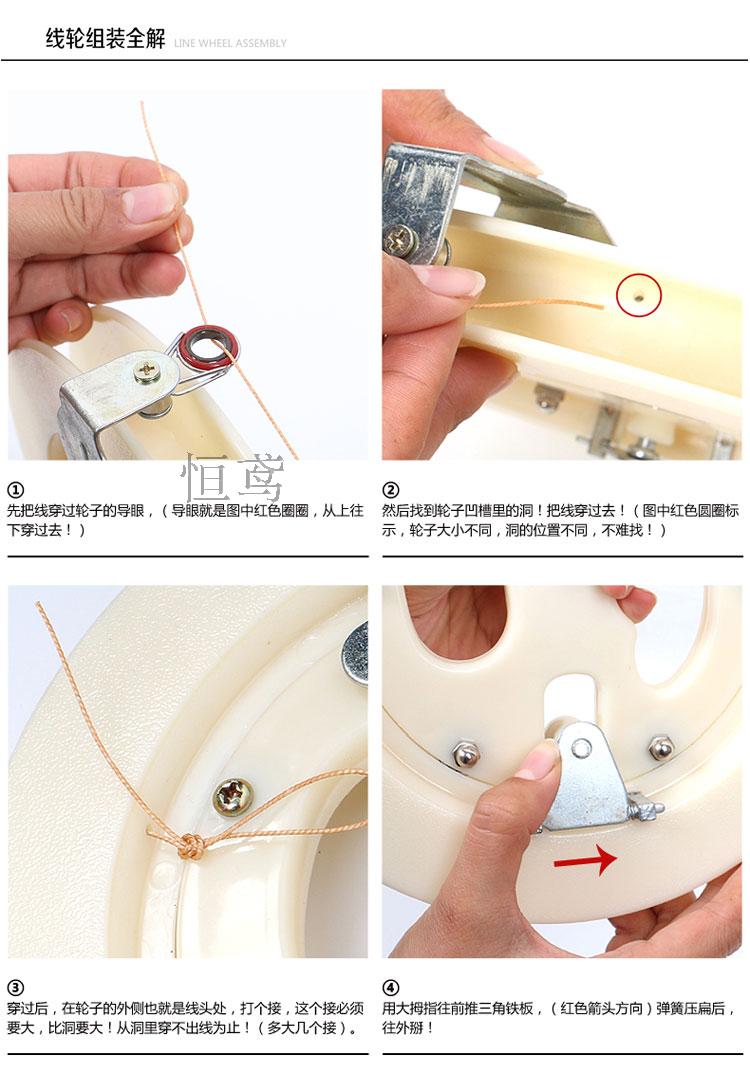 线轮组装全解 LINE WHEEL ASSEMBLY

恒鸢

①
先把线穿过轮子的导眼，（导眼就是图中红色圈圈，从上往下穿过去！）

②
然后找到轮子凹槽里的洞！把线穿过去！（图中红色圆圈标示，轮子大小不同，洞的位置不同，不难找！）

③
穿过后，在轮子的外侧也就是线头处，打个接，这个接必须要大，比洞要大！从洞里穿不出线为止！（多大几个接）。

④
用大拇指往前推三角铁板，（红色箭头方向）弹簧压扁后，往外掰！