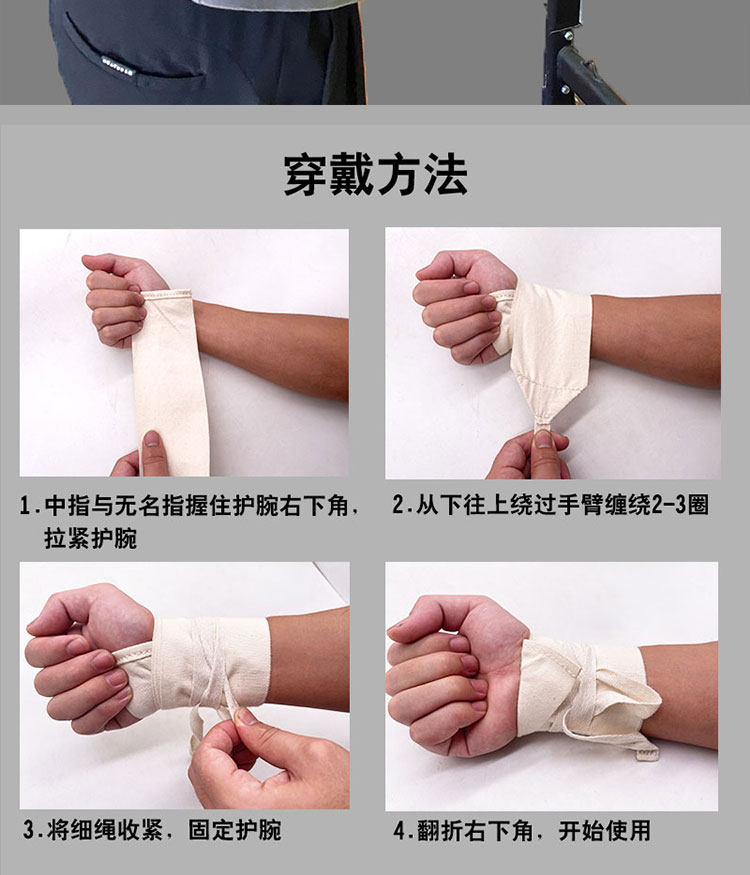 穿戴方法

1.中指与无名指握住护腕右下角，拉紧护腕

2.从下往上绕过手臂缠绕2-3圈

3.将细绳收紧，固定护腕

4.翻折右下角，开始使用