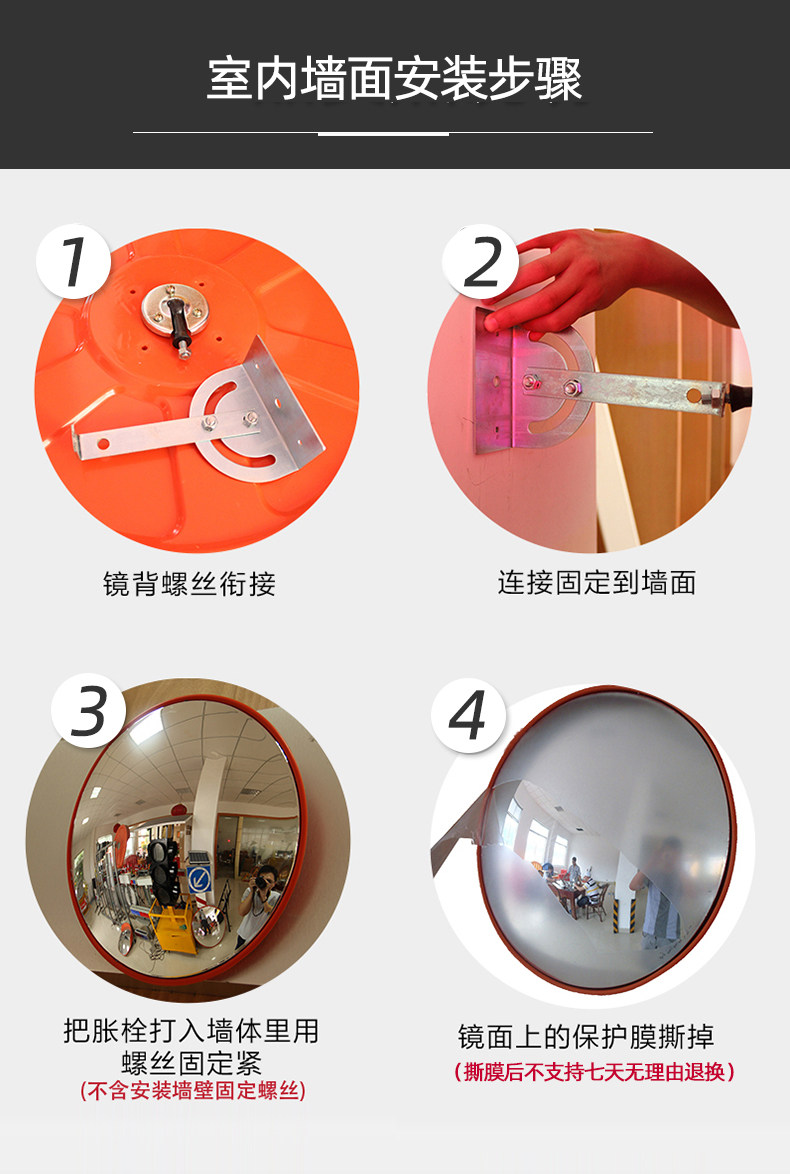 室内墙面安装步骤

1

镜背螺丝衔接

2

连接固定到墙面

3

把胀栓打入墙体里用螺丝固定紧
(不含安装墙壁固定螺丝)

4

镜面上的保护膜撕掉
(撕膜后不支持七天无理由退换)