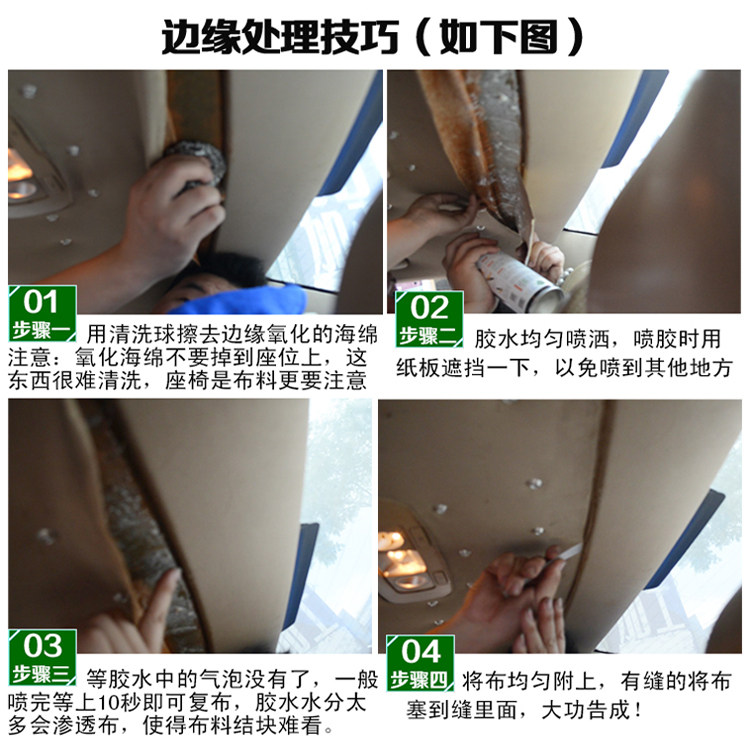 边缘处理技巧（如下图）

01
步骤一 用清洗球擦去边缘氧化的海绵
注意：氧化海绵不要掉到座位上，这东西很难清洗，座椅是布料更要注意

02
步骤二 胶水均匀喷洒，喷胶时用纸板遮挡一下，以免喷到其他地方

03
步骤三 等胶水中的气泡没有了，一般喷完等上10秒即可复布，胶水水分太多会渗透布，使得布料结块难看。

04
步骤四 将布均匀附上，有缝的将布塞到缝里面，大功告成！