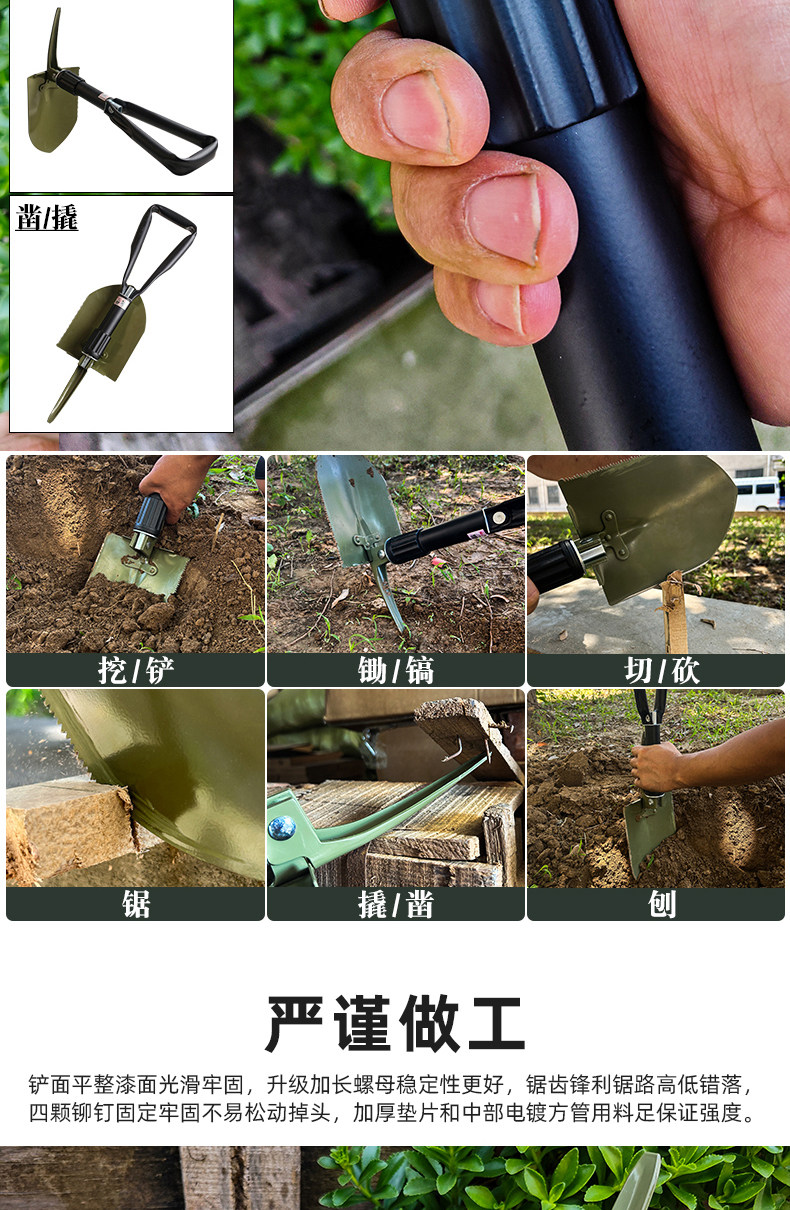 凿/撬

挖/铲

锄/镐

切/砍

锯

撬/凿

刨

严谨做工

铲面平整漆面光滑牢固，升级加长螺母稳定性更好，锯齿锋利锯路高低错落，四颗铆钉固定牢固不易松动掉头，加厚垫片和中部电镀方管用料足保证强度。