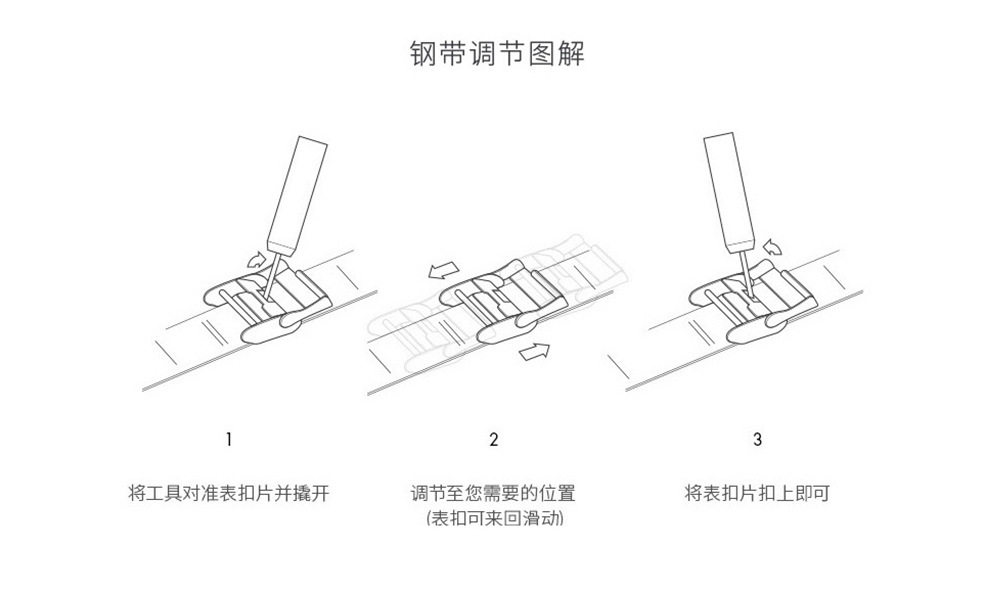 钢带调节图解

1

将工具对准表扣片并撬开

2

调节至您需要的位置
(表扣可来回滑动)

3

将表扣片扣上即可