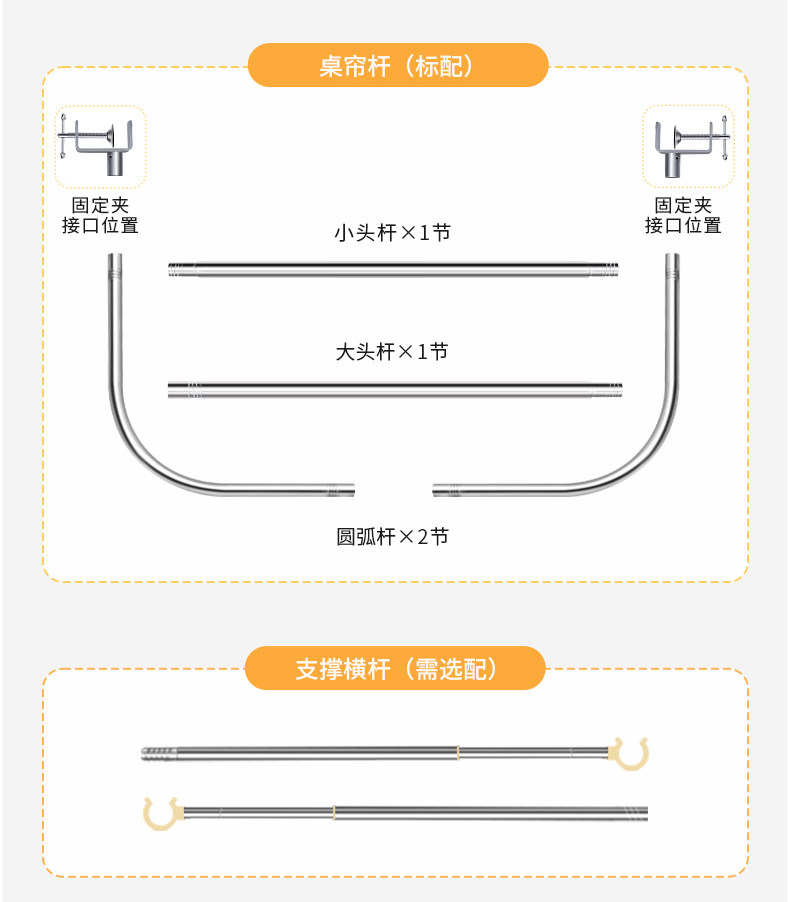 桌帘杆（标配）

固定夹
接口位置

固定夹
接口位置

小头杆×1节

大头杆×1节

圆弧杆×2节

支撑横杆（需选配）