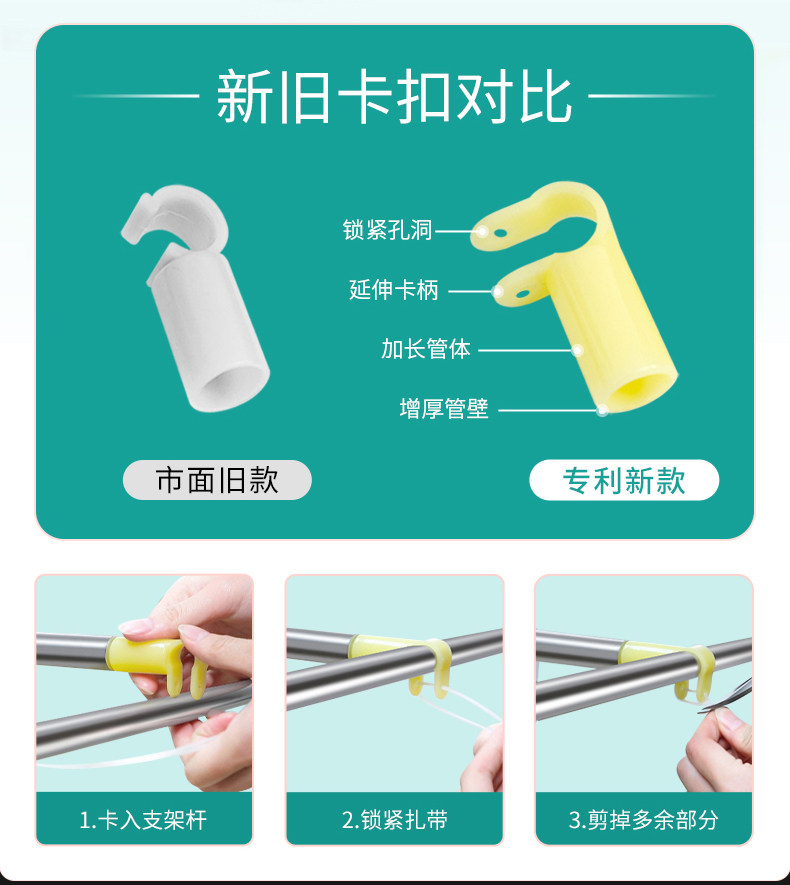 新旧卡扣对比

锁紧孔洞
延伸卡柄
加长管体
增厚管壁

市面旧款

专利新款

1.卡入支架杆

2.锁紧扎带

3.剪掉多余部分