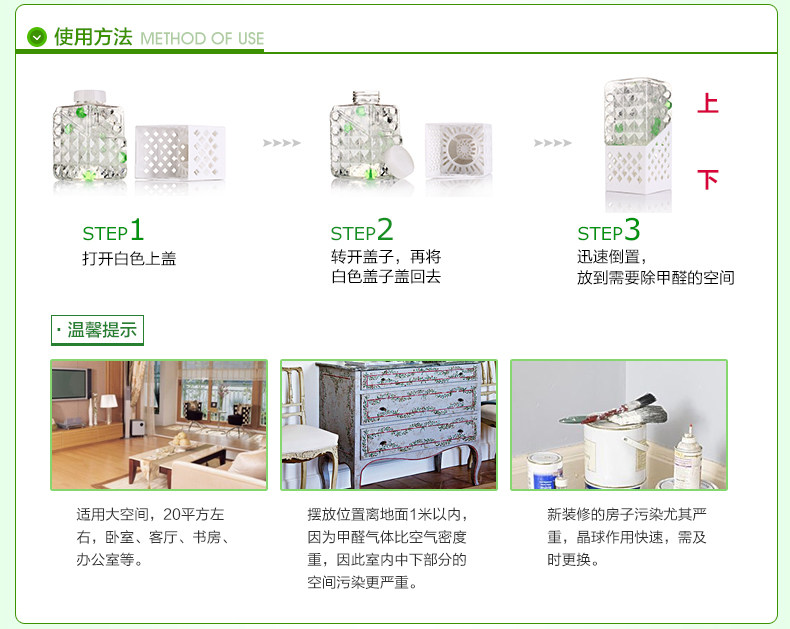 使用方法 METHOD OF USE

上

下

STEP1
打开白色上盖

STEP2
转开盖子，再将白色盖子盖回去

STEP3
迅速倒置，放到需要除甲醛的空间

· 温馨提示

适用大空间，20平方左右，卧室、客厅、书房、办公室等。

摆放位置离地面1米以内，因为甲醛气体比空气密度重，因此室内中下部分的空间污染更严重。

新装修的房子污染尤其严重，晶球作用快速，需及时更换。