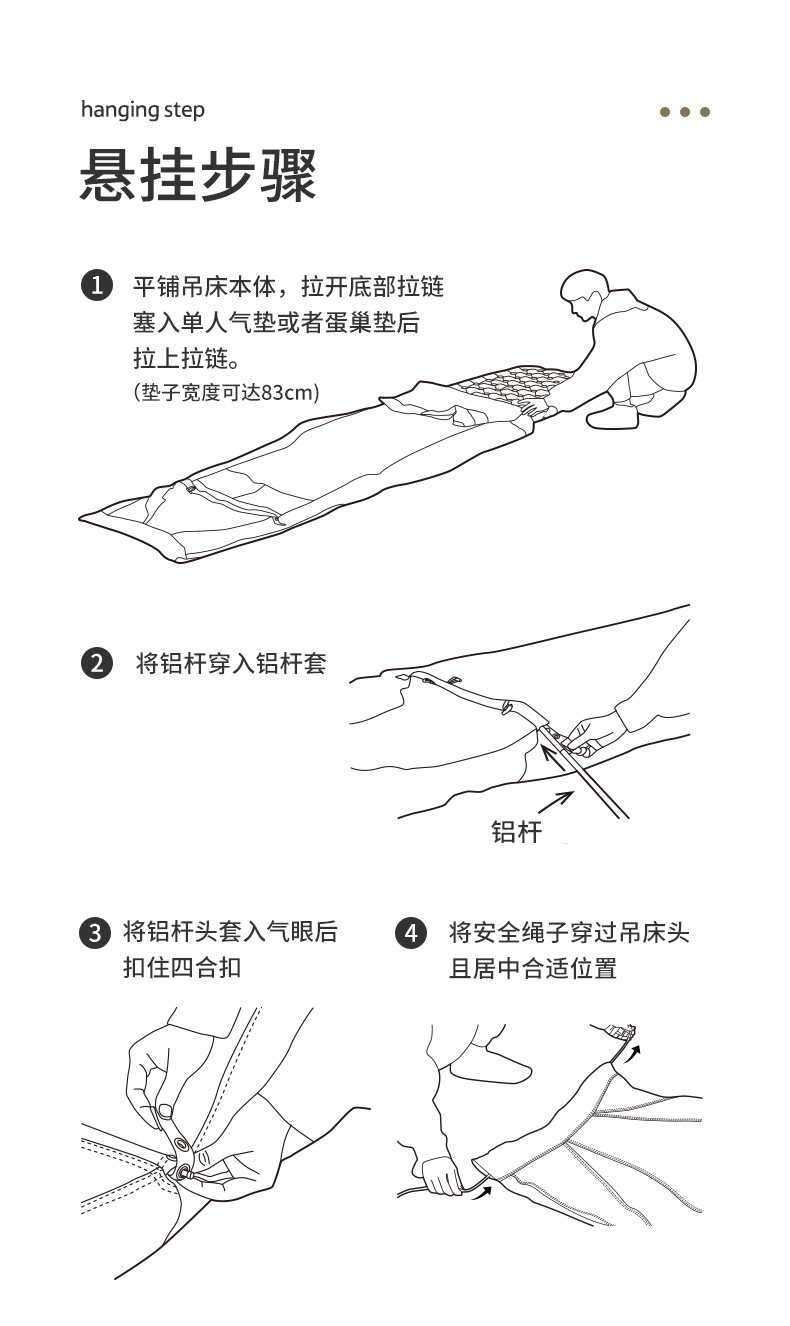 hanging step

悬挂步骤

1 平铺吊床本体，拉开底部拉链塞入单人气垫或者蛋巢垫后拉上拉链。
(垫子宽度可达83cm)

2 将铝杆穿入铝杆套

铝杆

3 将铝杆头套入气眼后扣住四合扣

4 将安全绳子穿过吊床头且居中合适位置