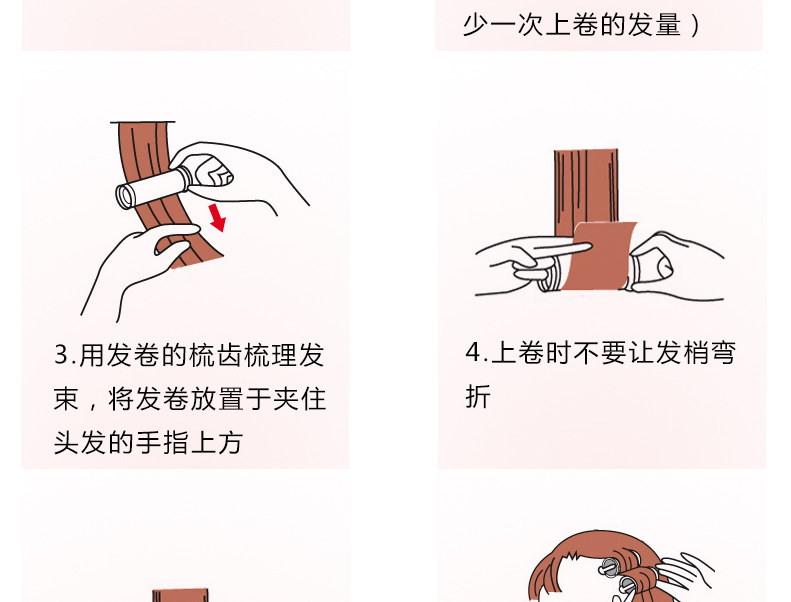 少一次上卷的发量）

3.用发卷的梳齿梳理发束，将发卷放置于夹住头发的手指上方

4.上卷时不要让发梢弯折