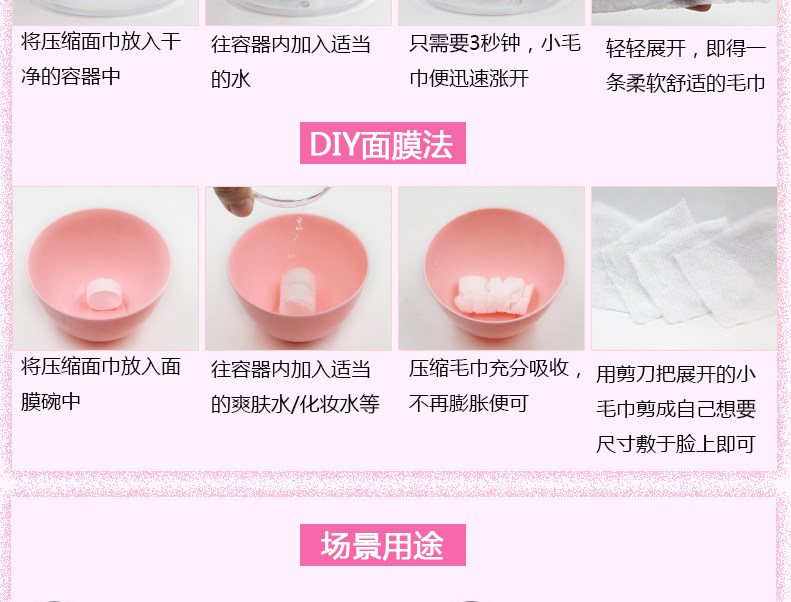 将压缩面巾放入干净的容器中

往容器内加入适当的水

只需要3秒钟，小毛巾便迅速涨开

轻轻展开，即得一条柔软舒适的毛巾

DIY面膜法

将压缩面巾放入面膜碗中

往容器内加入适当的爽肤水/化妆水等

压缩毛巾充分吸收，不再膨胀便可

用剪刀把展开的小毛巾剪成自己想要尺寸敷于脸上即可

场景用途