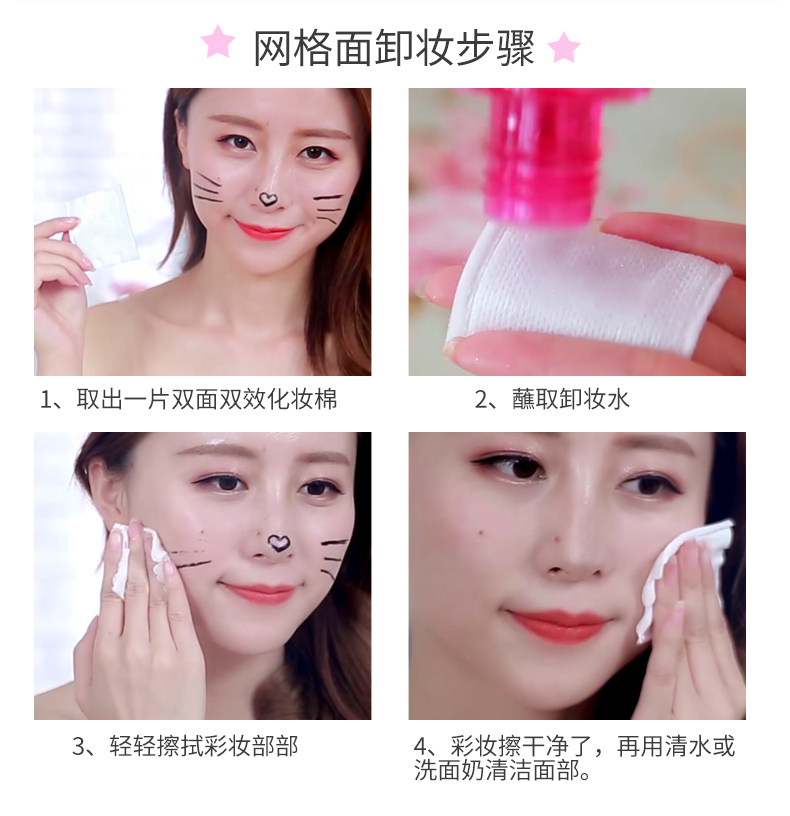 网格面卸妆步骤

1、取出一片双面双效化妆棉

2、蘸取卸妆水

3、轻轻擦拭彩妆部部

4、彩妆擦干净了，再用清水或洗面奶清洁面部。