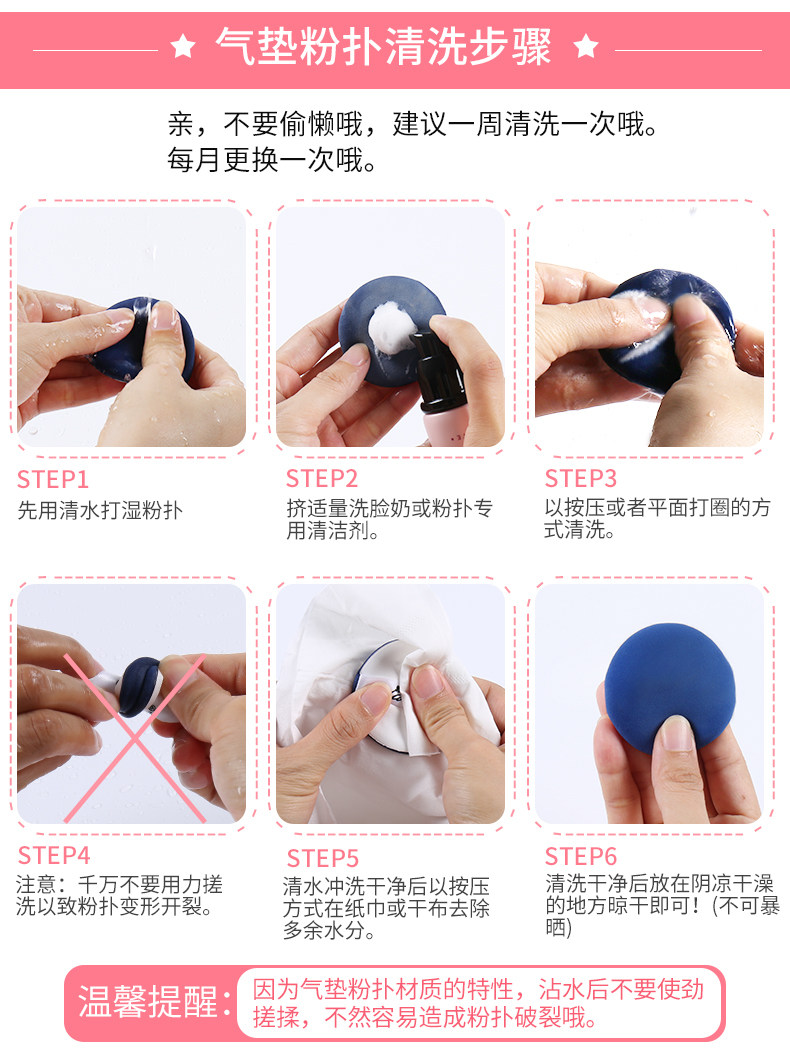 ★ 气垫粉扑清洗步骤 ★

亲，不要偷懒哦，建议一周清洗一次哦。
每月更换一次哦。

STEP1
先用清水打湿粉扑

STEP2
挤适量洗脸奶或粉扑专用清洁剂。

STEP3
以按压或者平面打圈的方式清洗。

STEP4
注意：千万不要用力搓洗以致粉扑变形开裂。

STEP5
清水冲洗干净后以按压方式在纸巾或干布去除多余水分。

STEP6
清洗干净后放在阴凉干燥的地方晾干即可！(不可暴晒)

温馨提醒：因为气垫粉扑材质的特性，沾水后不要使劲搓揉，不然容易造成粉扑破裂哦。