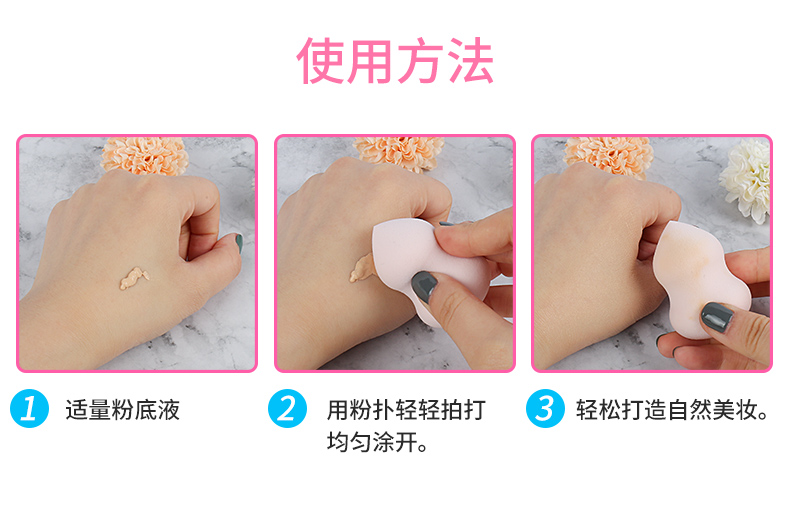 使用方法

1 适量粉底液

2 用粉扑轻轻拍打均匀涂开。

3 轻松打造自然美妆。